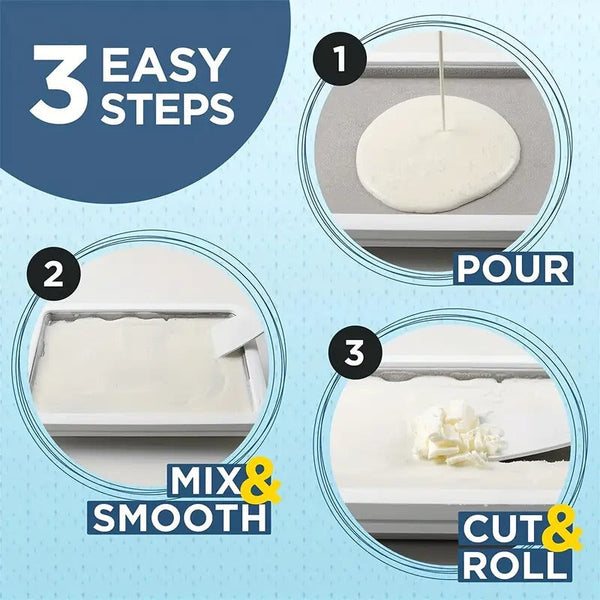 3 EASY STEPS

1

POUR

2

MIX & SMOOTH

3

CUT & ROLL