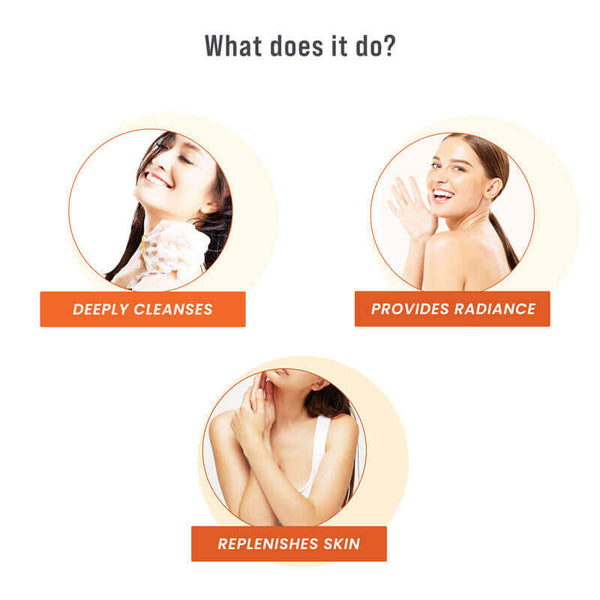 What does it do?

DEEPLY CLEANSES

PROVIDES RADIANCE

REPLENISHES SKIN