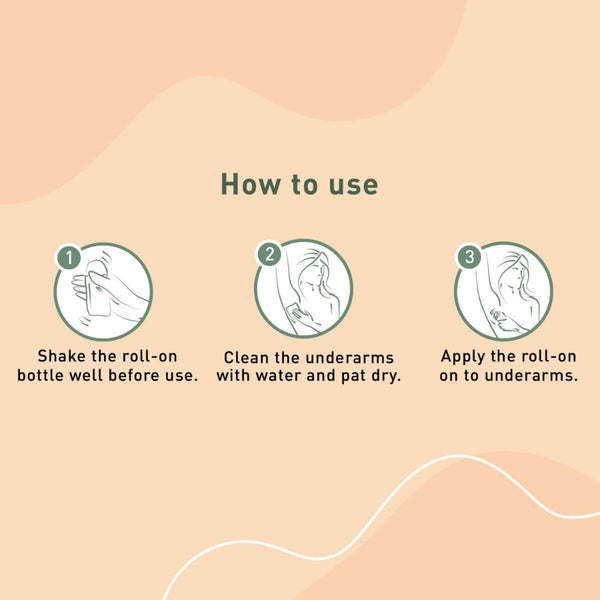 How to use

1

Shake the roll-on bottle well before use.

2

Clean the underarms with water and pat dry.

3

Apply the roll-on on to underarms.