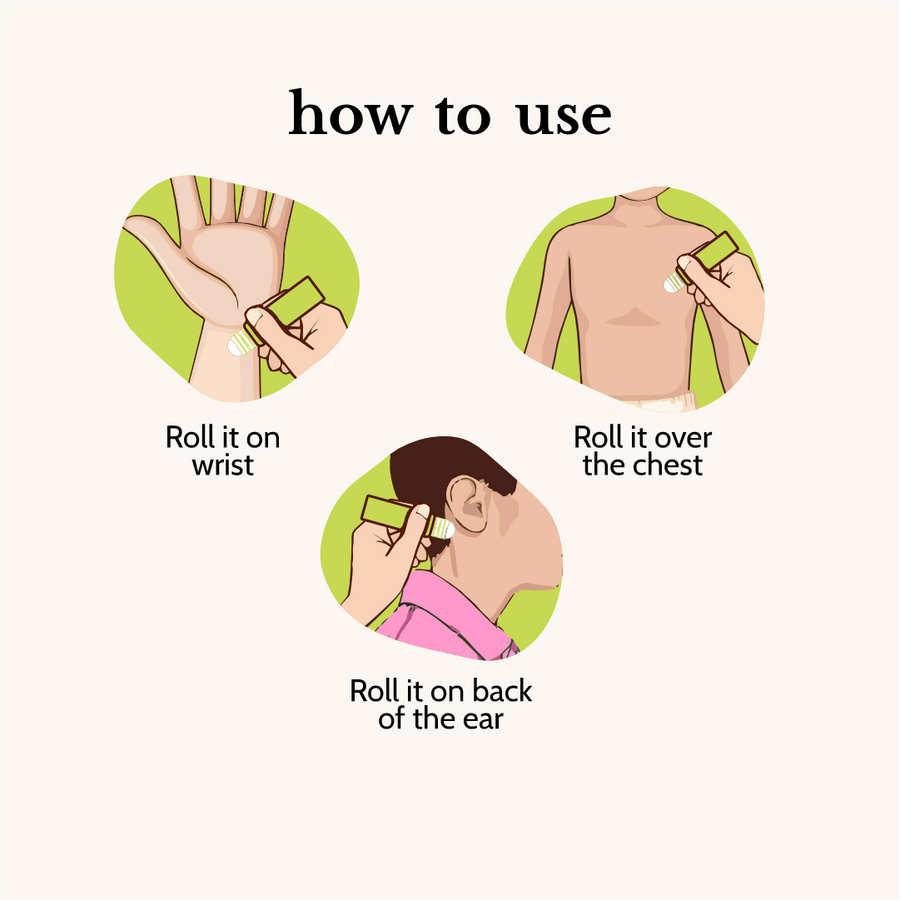 how to use

Roll it on wrist

Roll it over the chest

Roll it on back of the ear