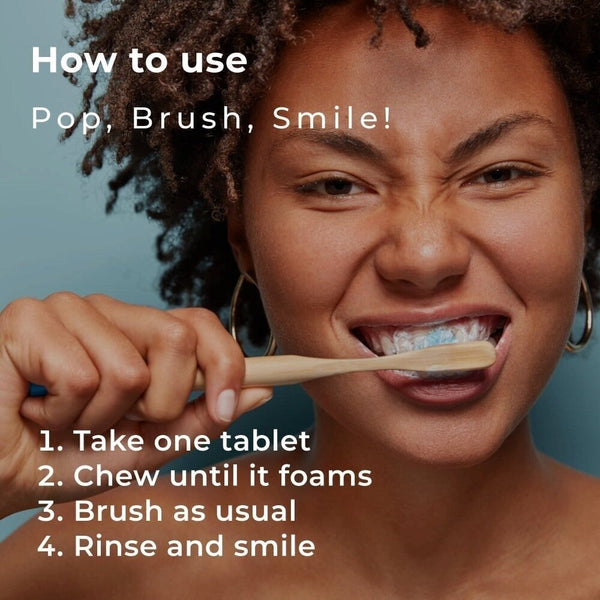 How to use

Pop, Brush, Smile!

1. Take one tablet
2. Chew until it foams
3. Brush as usual
4. Rinse and smile