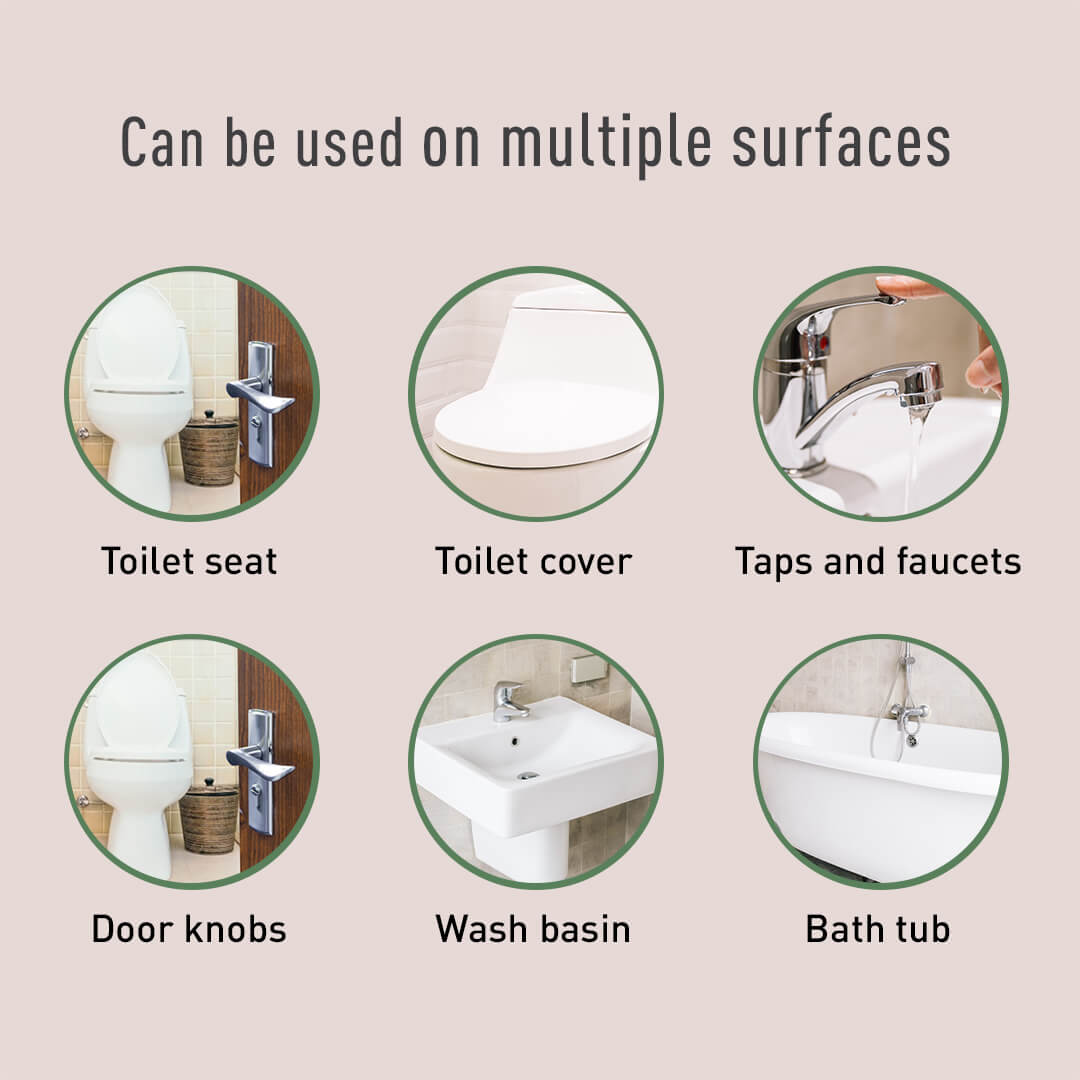 Can be used on multiple surfaces

Toilet seat

Toilet cover

Taps and faucets

Door knobs

Wash basin

Bath tub