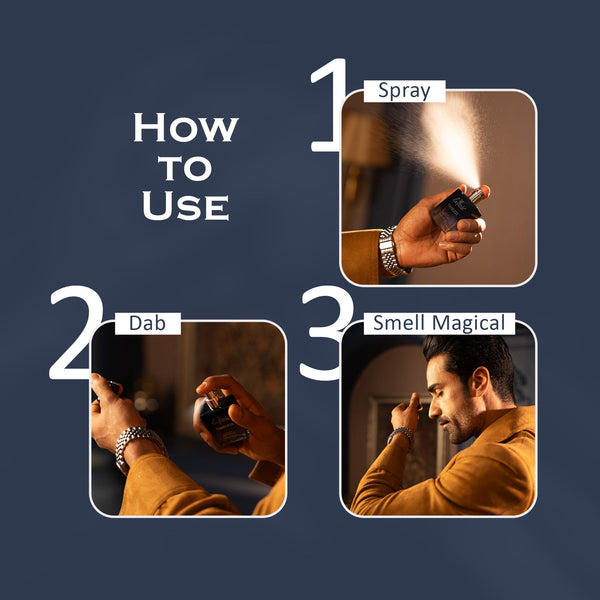 How to Use

1 Spray

2 Dab

3 Smell Magical