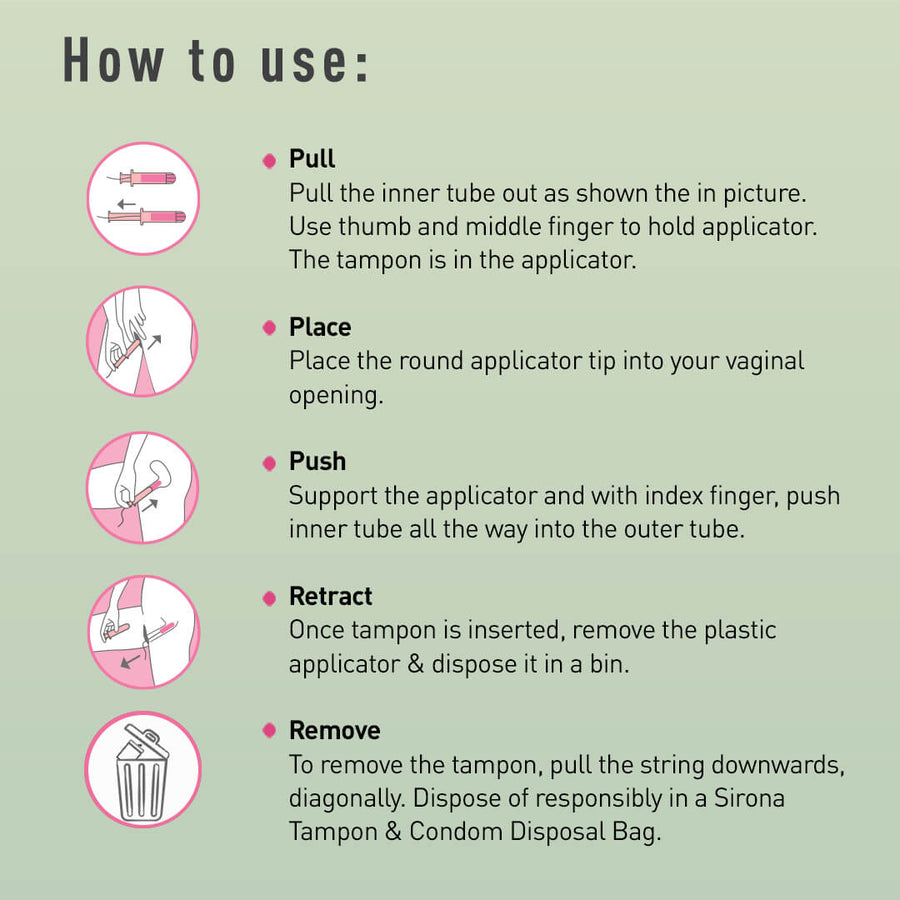 How to use:

Pull
Pull the inner tube out as shown the in picture. Use thumb and middle finger to hold applicator. The tampon is in the applicator.

Place
Place the round applicator tip into your vaginal opening.

Push
Support the applicator and with index finger, push inner tube all the way into the outer tube.

Retract
Once tampon is inserted, remove the plastic applicator & dispose it in a bin.

Remove
To remove the tampon, pull the string downwards, diagonally. Dispose of responsibly in a Sirona Tampon & Condom Disposal Bag.