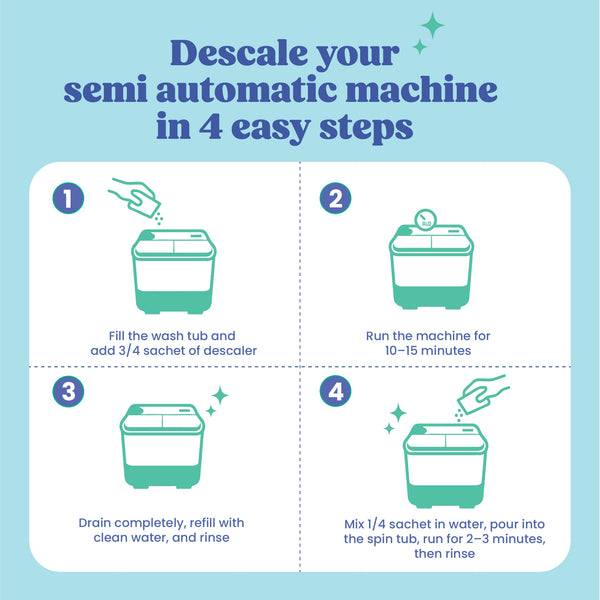 Descale your semi automatic machine in 4 easy steps

1

Fill the wash tub and add 3/4 sachet of descaler

2

Run the machine for 10–15 minutes

3

Drain completely, refill with clean water, and rinse

4

Mix 1/4 sachet in water, pour into the spin tub, run for 2–3 minutes, then rinse