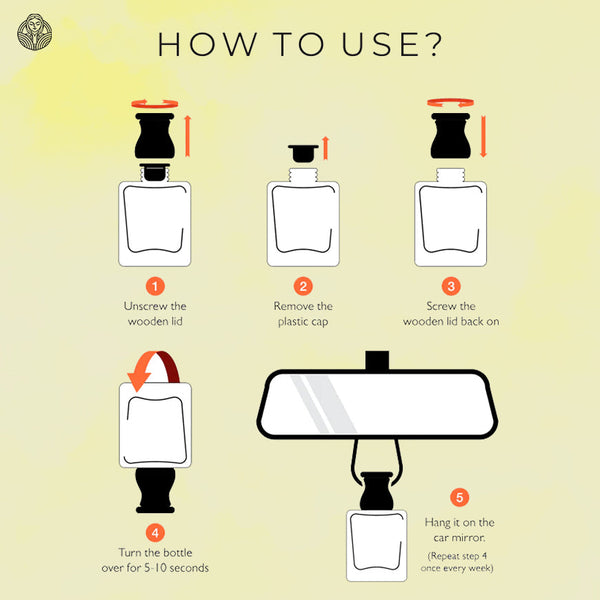 HOW TO USE?

1
Unscrew the wooden lid

2
Remove the plastic cap

3
Screw the wooden lid back on

4
Turn the bottle over for 5-10 seconds

5
Hang it on the car mirror.
(Repeat step 4 once every week)