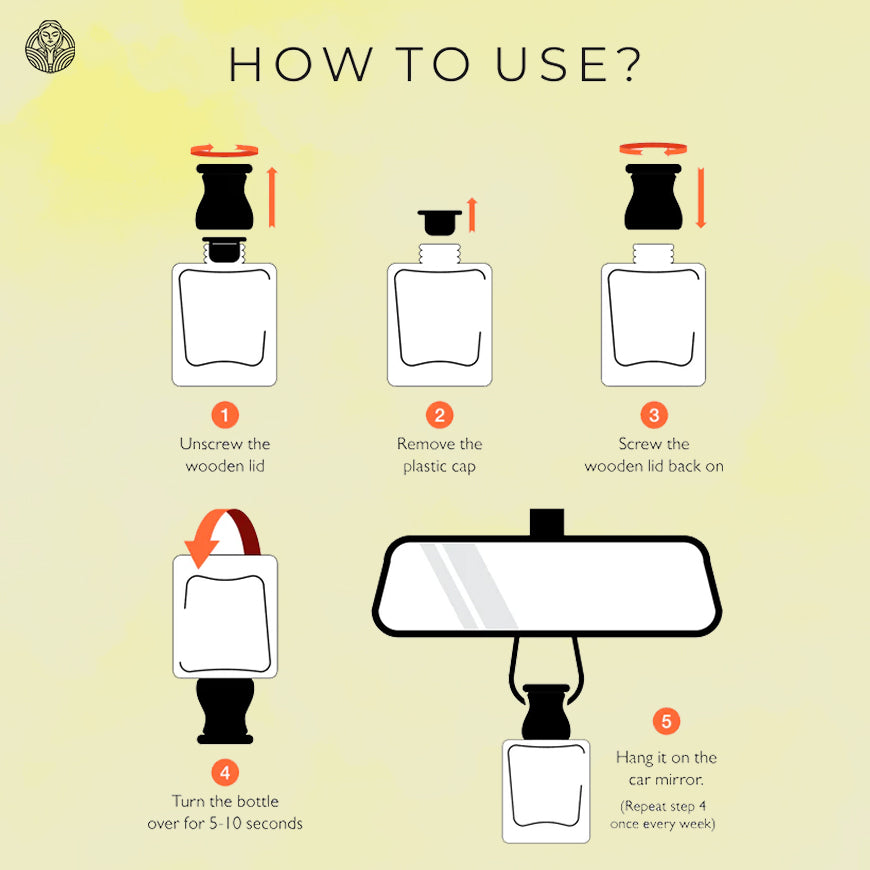 HOW TO USE?

1
Unscrew the wooden lid

2
Remove the plastic cap

3
Screw the wooden lid back on

4
Turn the bottle over for 5-10 seconds

5
Hang it on the car mirror.
(Repeat step 4 once every week)