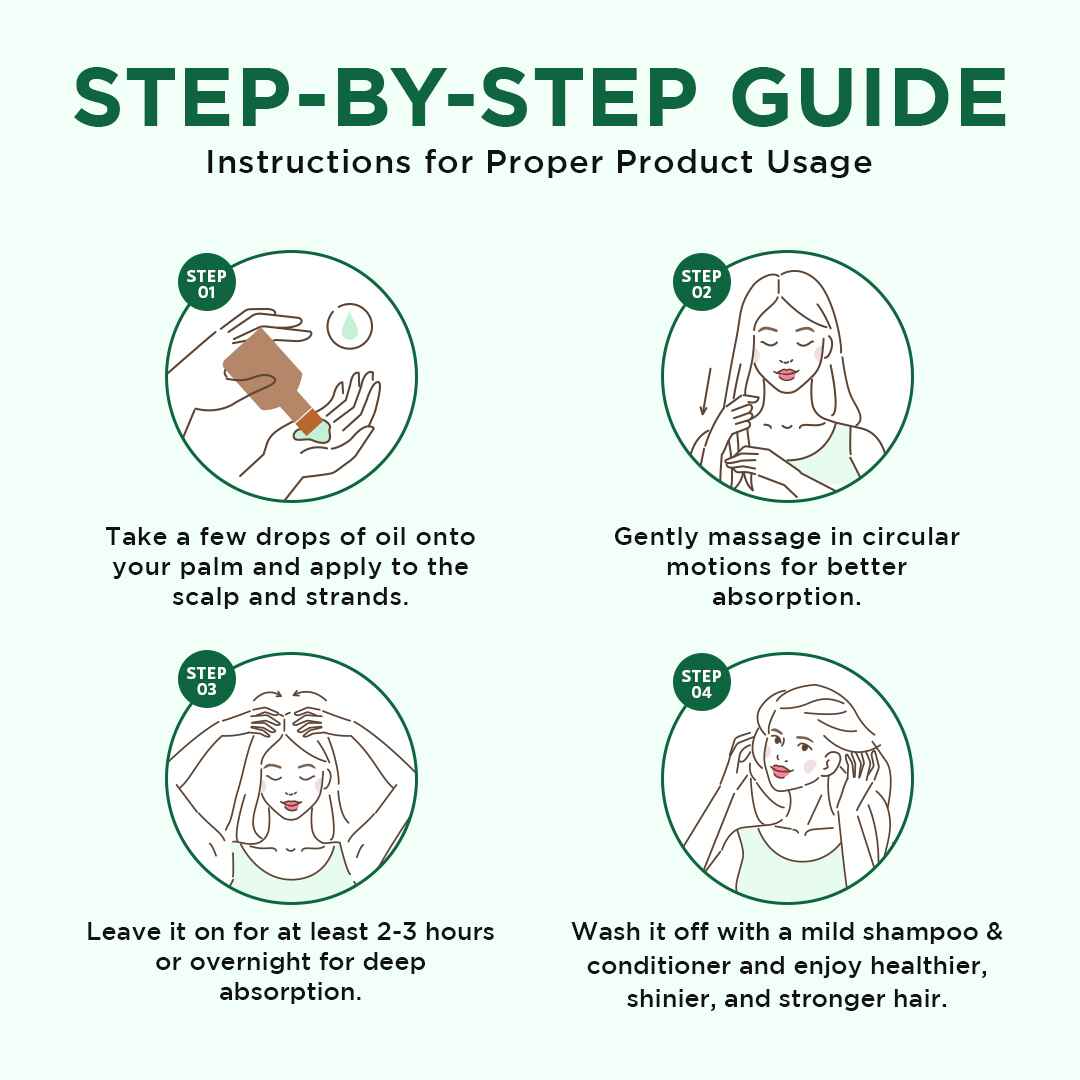 STEP-BY-STEP GUIDE
Instructions for Proper Product Usage

STEP 01

Take a few drops of oil onto your palm and apply to the scalp and strands.

STEP 02

Gently massage in circular motions for better absorption.

STEP 03

Leave it on for at least 2-3 hours or overnight for deep absorption.

STEP 04

Wash it off with a mild shampoo & conditioner and enjoy healthier, shinier, and stronger hair.