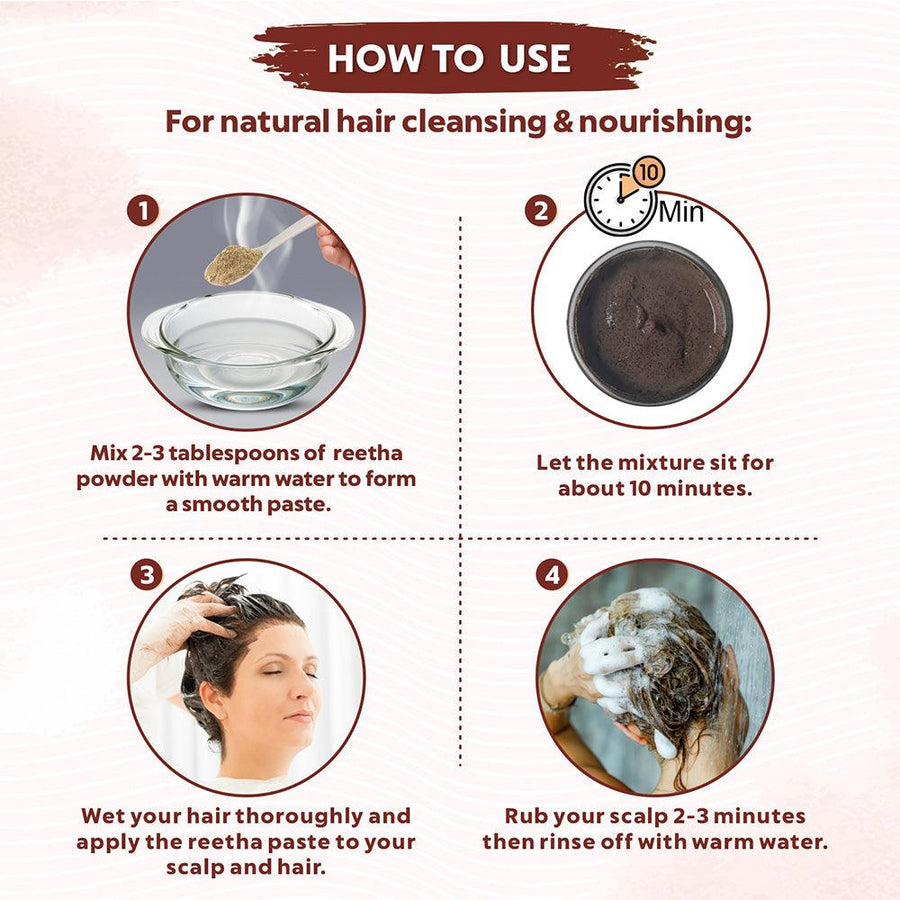 HOW TO USE

For natural hair cleansing & nourishing:

1

Mix 2-3 tablespoons of reetha powder with warm water to form a smooth paste.

2

10

Min

Let the mixture sit for about 10 minutes.

3

Wet your hair thoroughly and apply the reetha paste to your scalp and hair.

4

Rub your scalp 2-3 minutes then rinse off with warm water.