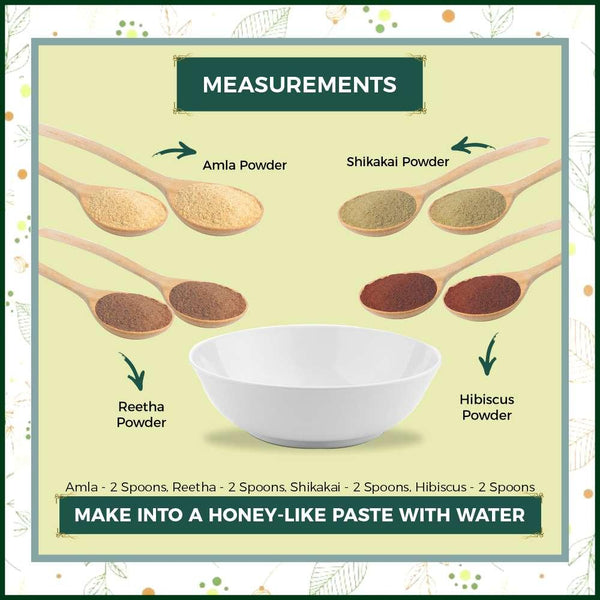 MEASUREMENTS

Amla Powder

Shikakai Powder

Reetha Powder

Hibiscus Powder

Amla - 2 Spoons, Reetha - 2 Spoons, Shikakai - 2 Spoons, Hibiscus - 2 Spoons

MAKE INTO A HONEY-LIKE PASTE WITH WATER