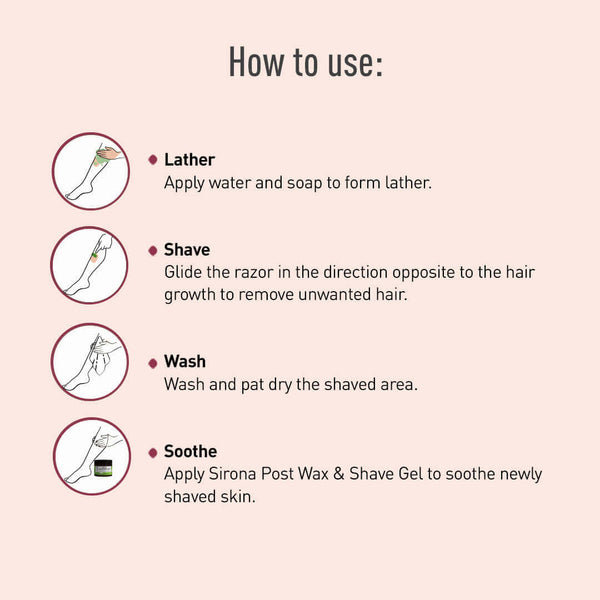 How to use:

Lather
Apply water and soap to form lather.

Shave
Glide the razor in the direction opposite to the hair growth to remove unwanted hair.

Wash
Wash and pat dry the shaved area.

Soothe
Apply Sirona Post Wax & Shave Gel to soothe newly shaved skin.