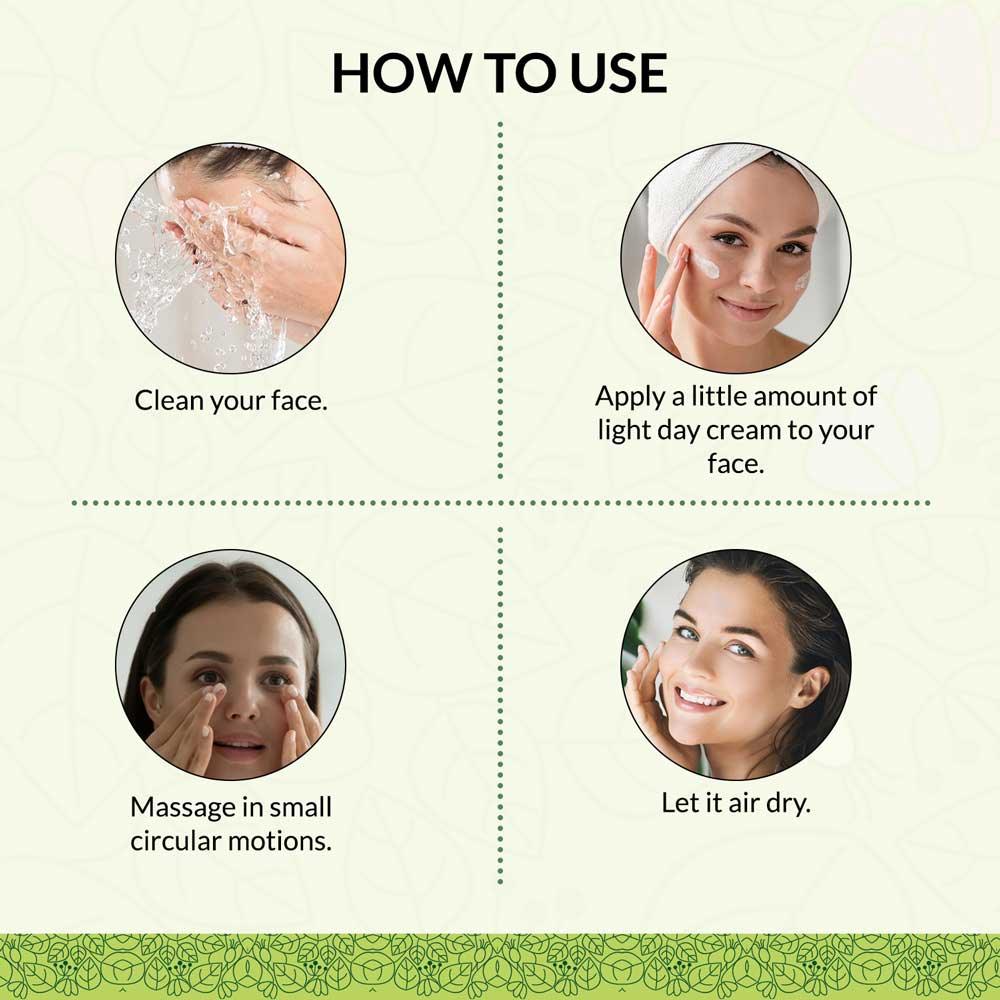 HOW TO USE

Clean your face.

Apply a little amount of light day cream to your face.

Massage in small circular motions.

Let it air dry.