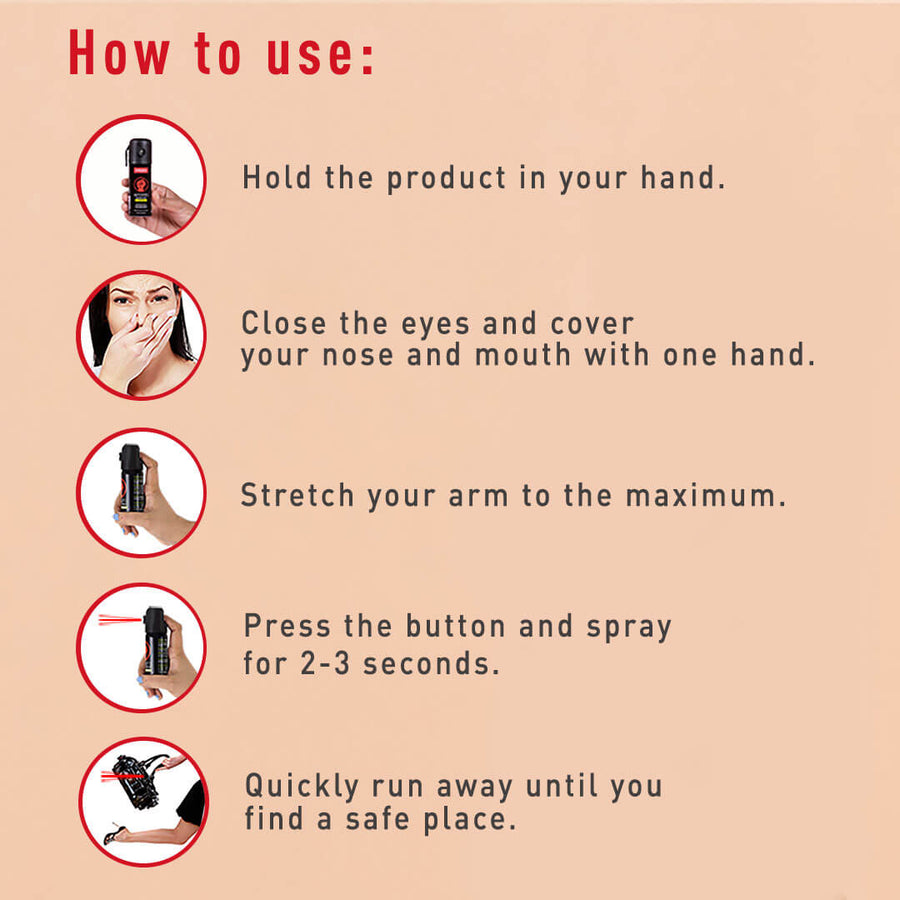 How to use:

Hold the product in your hand.

Close the eyes and cover your nose and mouth with one hand.

Stretch your arm to the maximum.

Press the button and spray for 2-3 seconds.

Quickly run away until you find a safe place.