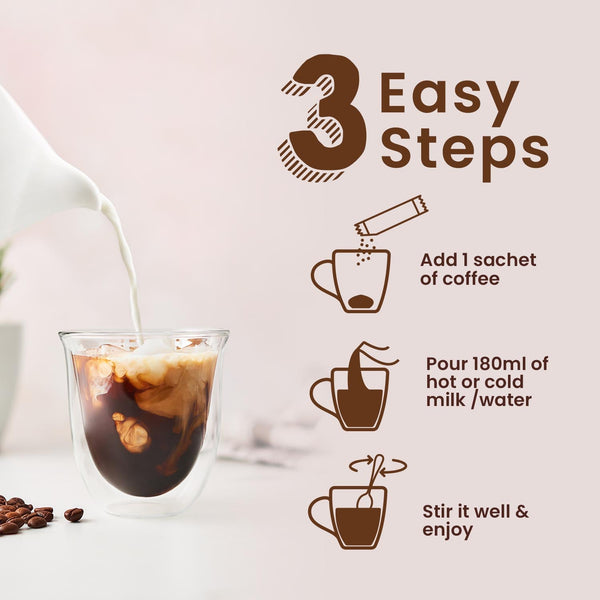 3 Easy Steps

Add 1 sachet of coffee

Pour 180ml of hot or cold milk /water

Stir it well & enjoy