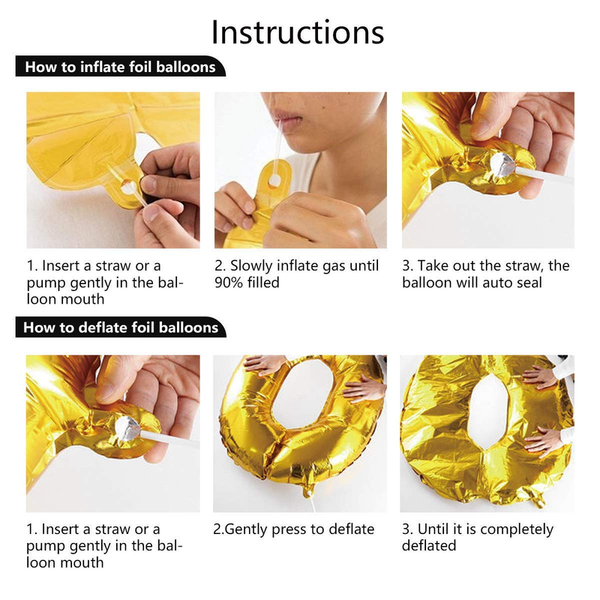 Instructions

How to inflate foil balloons

1. Insert a straw or a pump gently in the balloon mouth

2. Slowly inflate gas until 90% filled

3. Take out the straw, the balloon will auto seal

How to deflate foil balloons

1. Insert a straw or a pump gently in the balloon mouth

2.Gently press to deflate

3. Until it is completely deflated