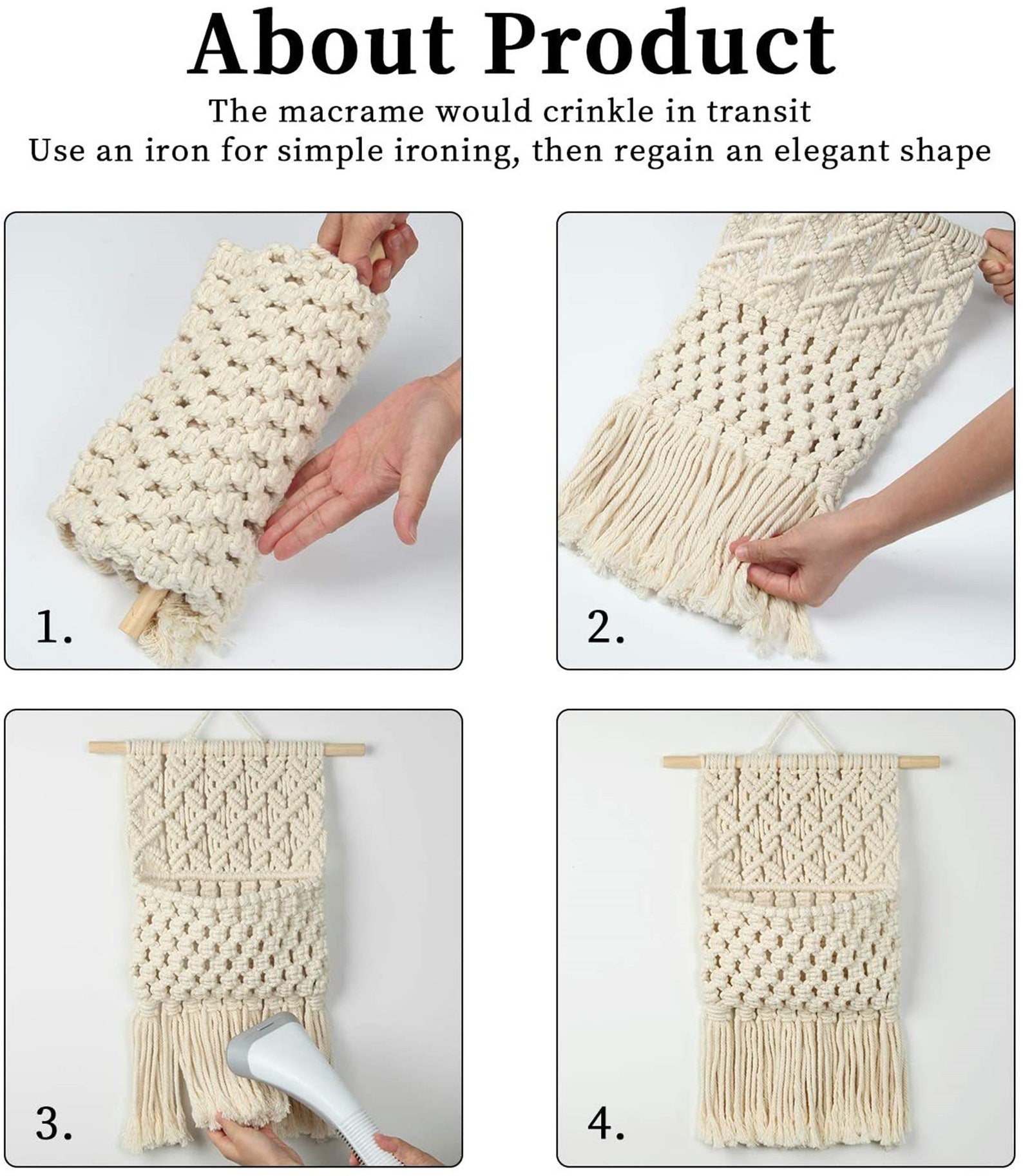 About Product

The macrame would crinkle in transit
Use an iron for simple ironing, then regain an elegant shape

1.

2.

3.

4.