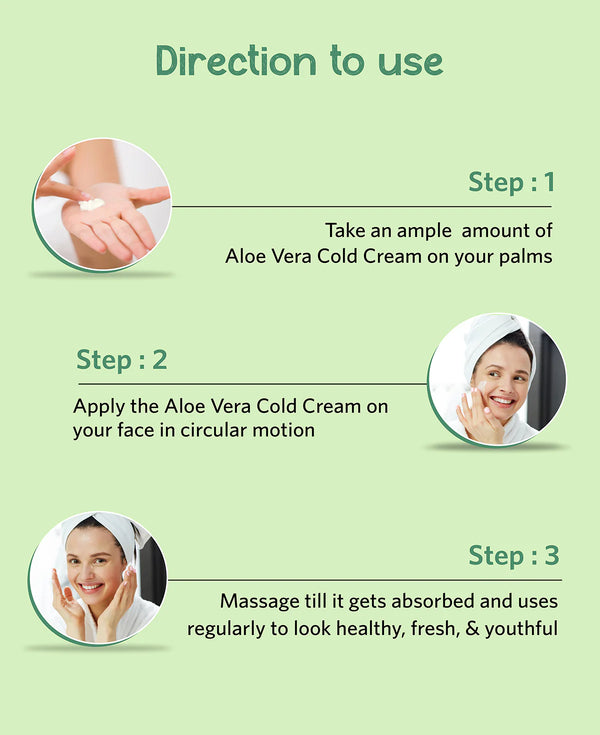 Direction to use

Step : 1

Take an ample amount of Aloe Vera Cold Cream on your palms

Step : 2

Apply the Aloe Vera Cold Cream on your face in circular motion

Step : 3

Massage till it gets absorbed and uses regularly to look healthy, fresh, & youthful