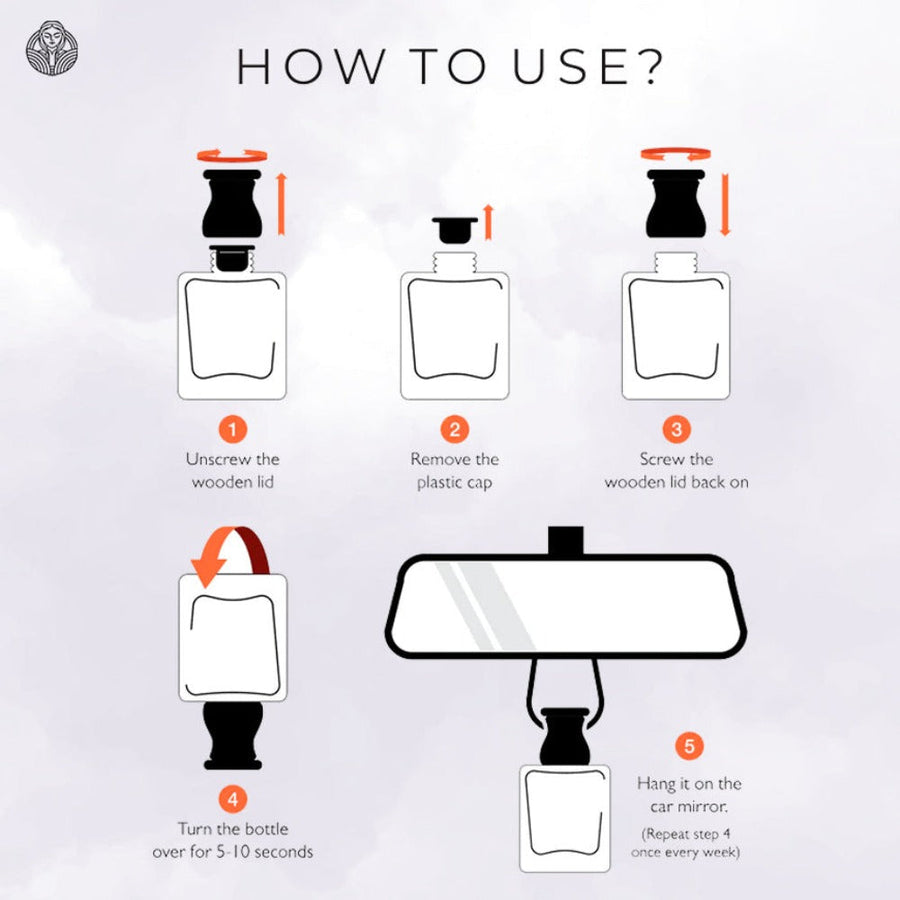 HOW TO USE?

1
Unscrew the wooden lid

2
Remove the plastic cap

3
Screw the wooden lid back on

4
Turn the bottle over for 5-10 seconds

5
Hang it on the car mirror.
(Repeat step 4 once every week)