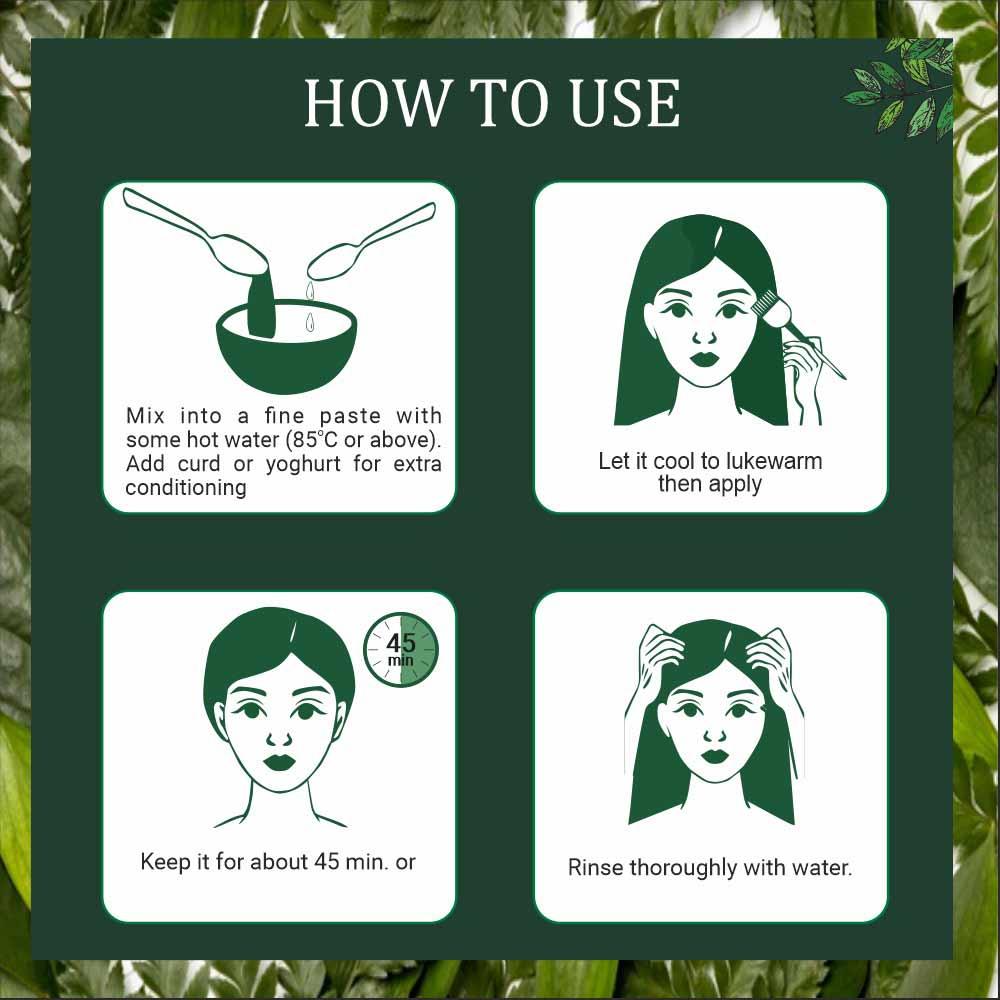 HOW TO USE

Mix into a fine paste with some hot water (85°C or above). Add curd or yoghurt for extra conditioning

Let it cool to lukewarm then apply

45 min

Keep it for about 45 min. or

Rinse thoroughly with water.