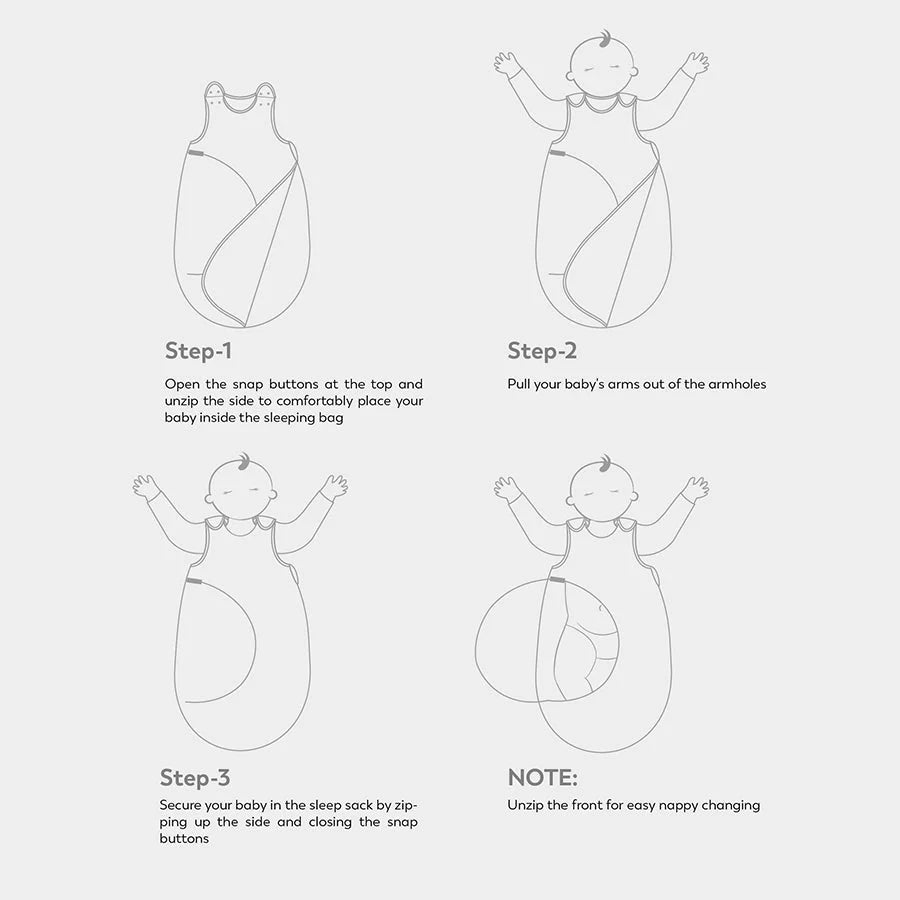 Step-1

Open the snap buttons at the top and unzip the side to comfortably place your baby inside the sleeping bag

Step-2

Pull your baby's arms out of the armholes

Step-3

Secure your baby in the sleep sack by zipping up the side and closing the snap buttons

NOTE:

Unzip the front for easy nappy changing