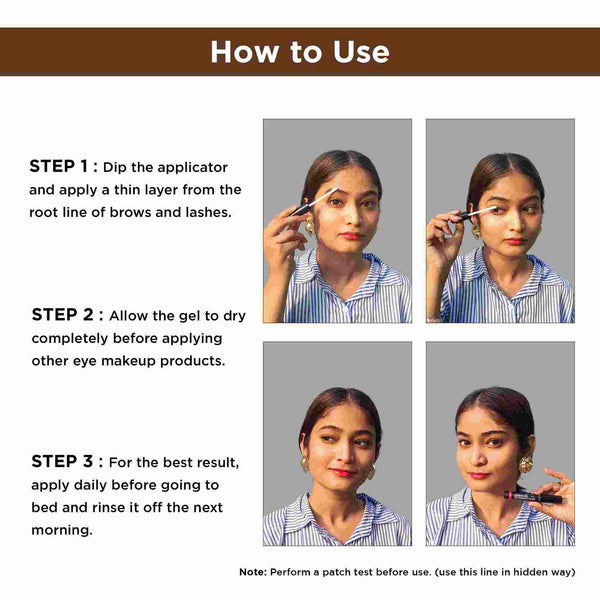 How to Use

STEP 1 : Dip the applicator and apply a thin layer from the root line of brows and lashes.

STEP 2 : Allow the gel to dry completely before applying other eye makeup products.

STEP 3 : For the best result, apply daily before going to bed and rinse it off the next morning.

Note: Perform a patch test before use. (use this line in hidden way)