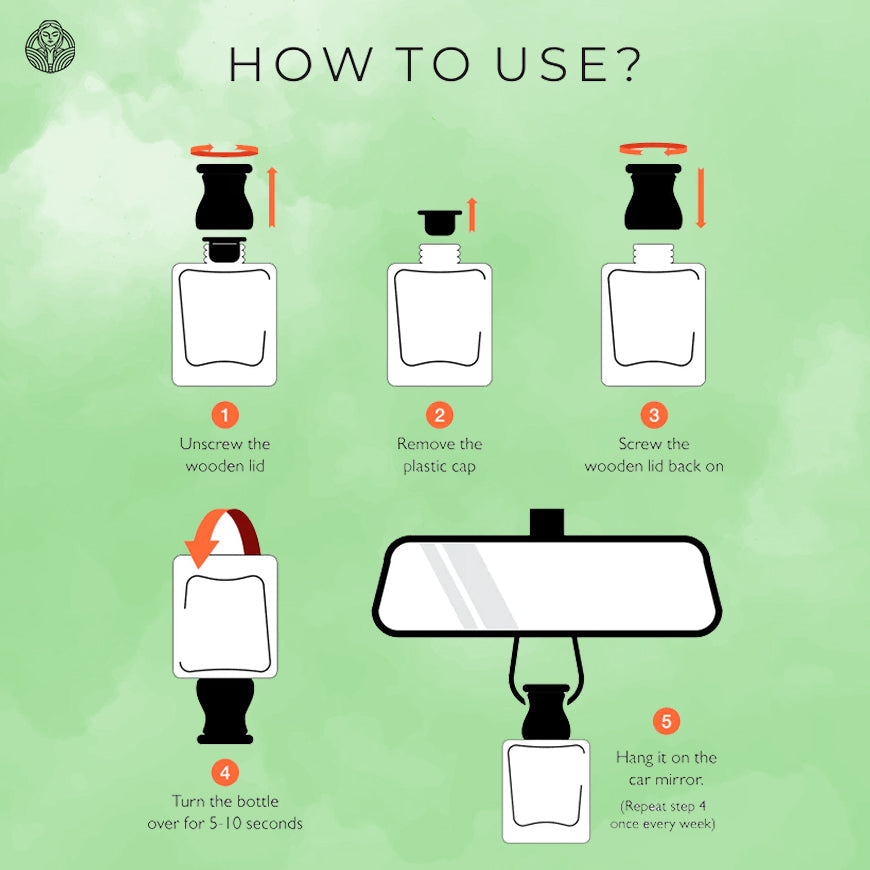 HOW TO USE?

1
Unscrew the wooden lid

2
Remove the plastic cap

3
Screw the wooden lid back on

4
Turn the bottle over for 5-10 seconds

5
Hang it on the car mirror.
(Repeat step 4 once every week)