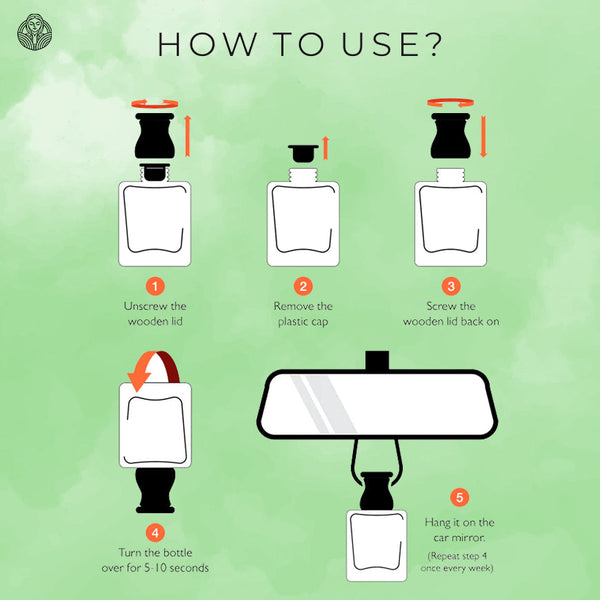 HOW TO USE?

1
Unscrew the wooden lid

2
Remove the plastic cap

3
Screw the wooden lid back on

4
Turn the bottle over for 5-10 seconds

5
Hang it on the car mirror.
(Repeat step 4 once every week)