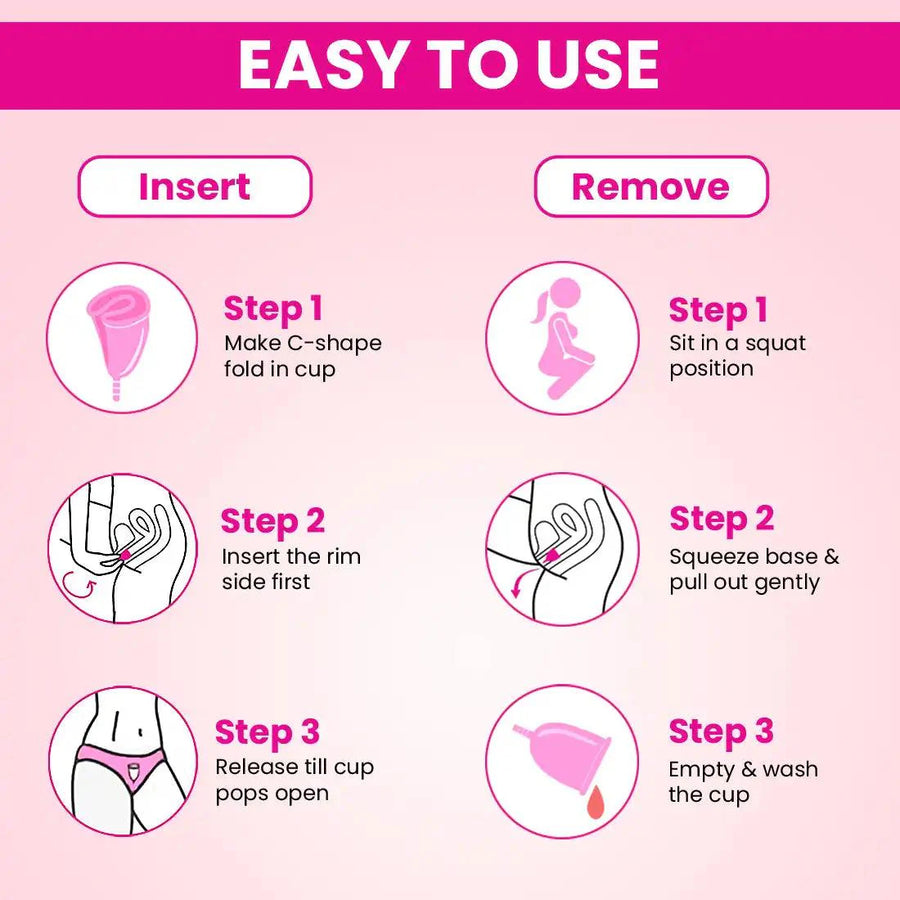 EASY TO USE

Insert

Step 1
Make C-shape fold in cup

Step 2
Insert the rim side first

Step 3
Release till cup pops open

Remove

Step 1
Sit in a squat position

Step 2
Squeeze base & pull out gently

Step 3
Empty & wash the cup