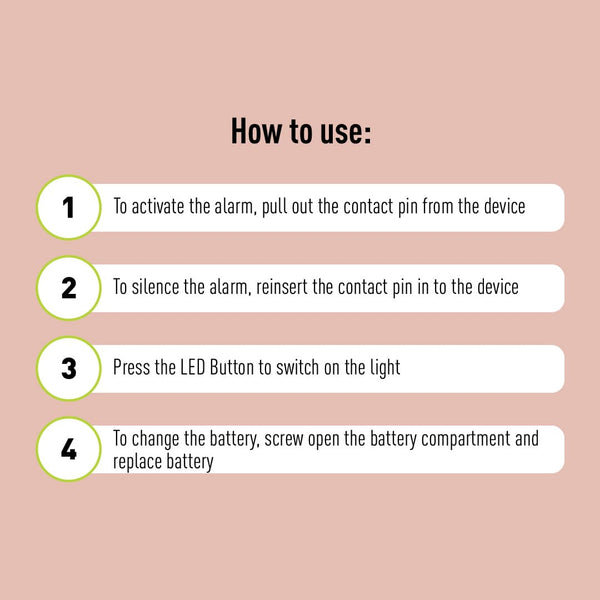 How to use:

1 To activate the alarm, pull out the contact pin from the device

2 To silence the alarm, reinsert the contact pin in to the device

3 Press the LED Button to switch on the light

4 To change the battery, screw open the battery compartment and replace battery