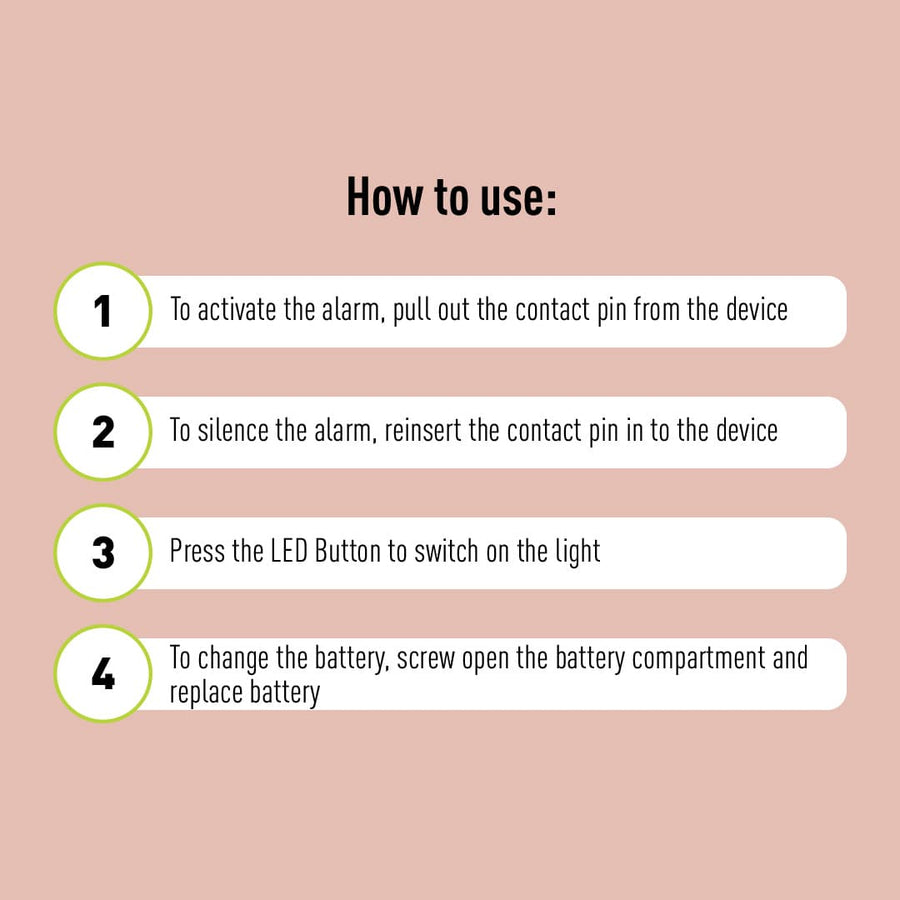 How to use:

1 To activate the alarm, pull out the contact pin from the device

2 To silence the alarm, reinsert the contact pin in to the device

3 Press the LED Button to switch on the light

4 To change the battery, screw open the battery compartment and replace battery