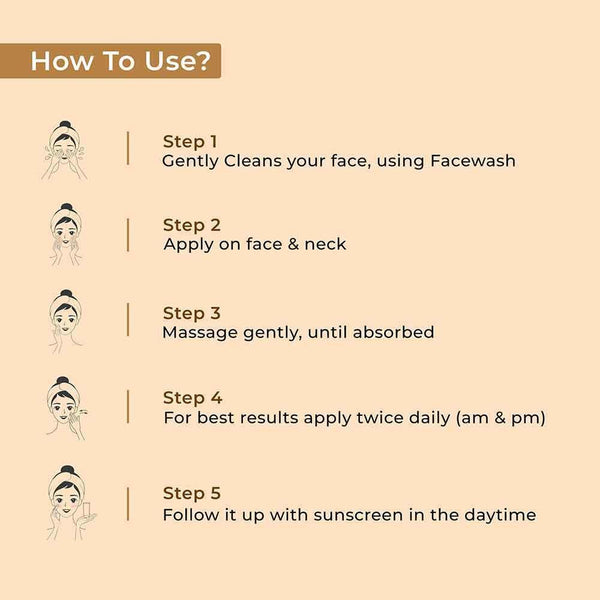 How To Use?

Step 1
Gently Cleans your face, using Facewash

Step 2
Apply on face & neck

Step 3
Massage gently, until absorbed

Step 4
For best results apply twice daily (am & pm)

Step 5
Follow it up with sunscreen in the daytime