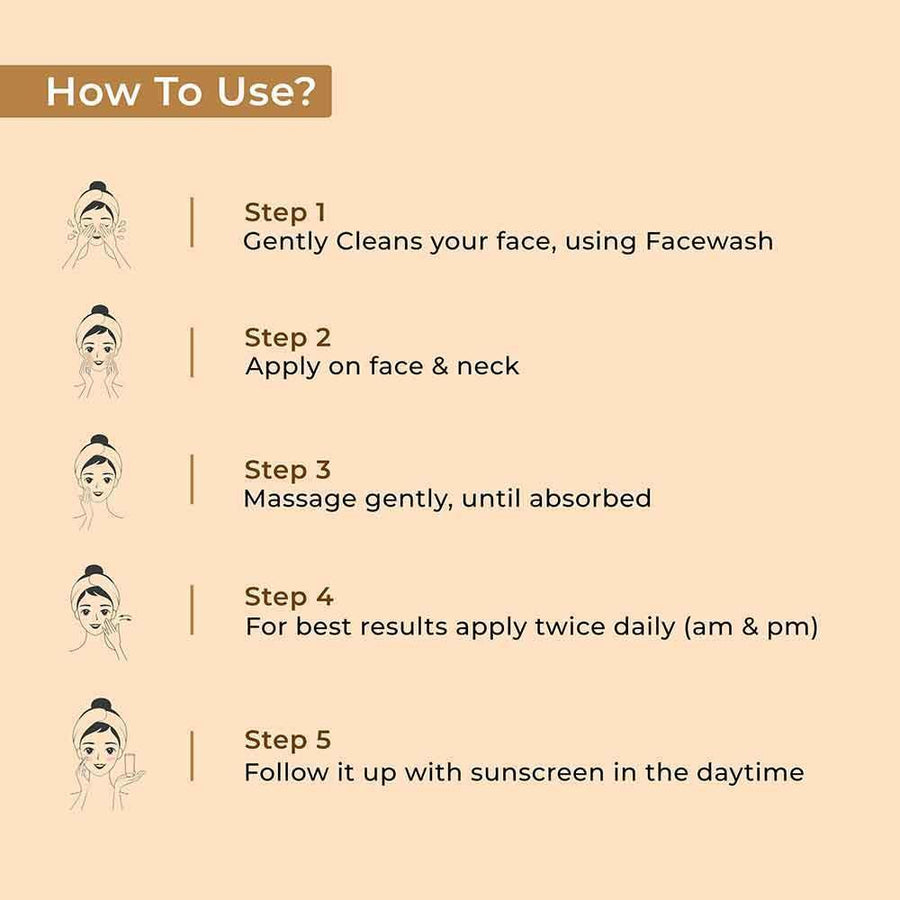 How To Use?

Step 1
Gently Cleans your face, using Facewash

Step 2
Apply on face & neck

Step 3
Massage gently, until absorbed

Step 4
For best results apply twice daily (am & pm)

Step 5
Follow it up with sunscreen in the daytime