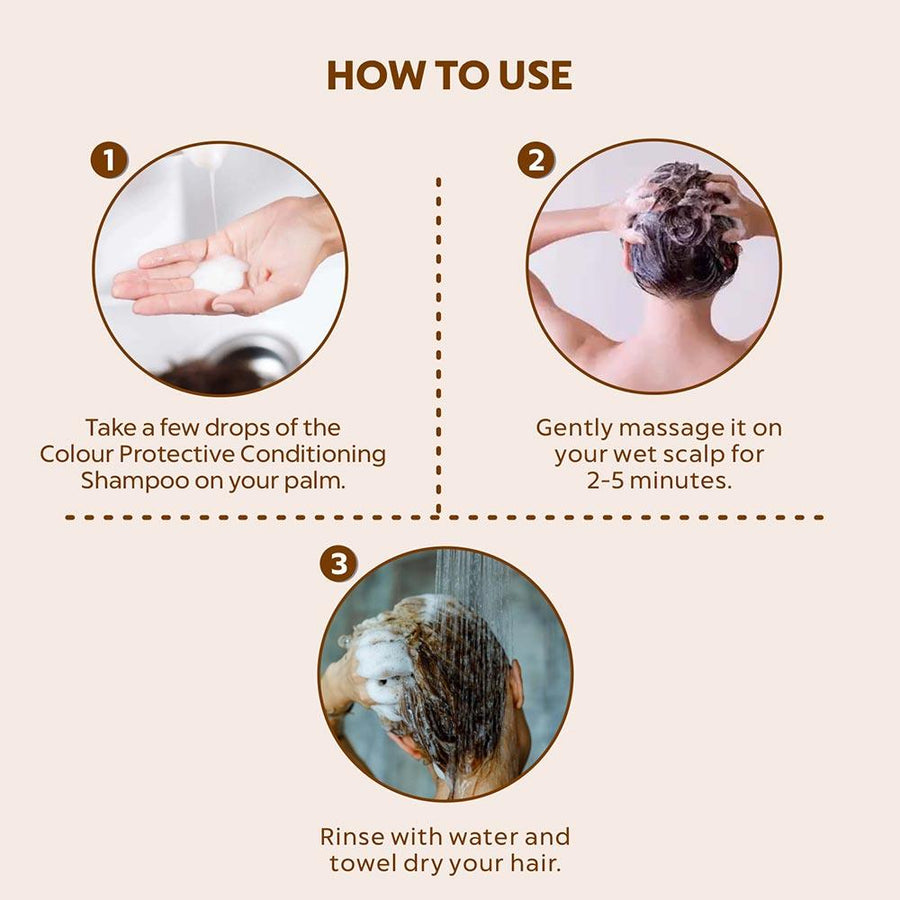 HOW TO USE

1

Take a few drops of the Colour Protective Conditioning Shampoo on your palm.

2

Gently massage it on your wet scalp for 2-5 minutes.

3

Rinse with water and towel dry your hair.