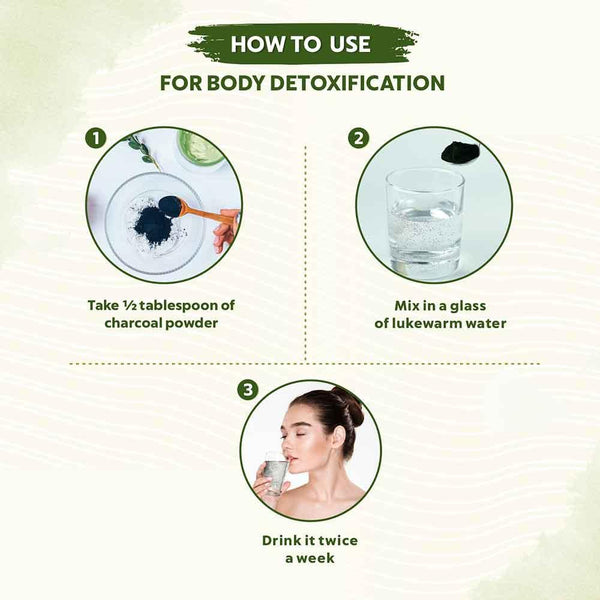 HOW TO USE

FOR BODY DETOXIFICATION

1

Take ½ tablespoon of charcoal powder

2

Mix in a glass of lukewarm water

3

Drink it twice a week