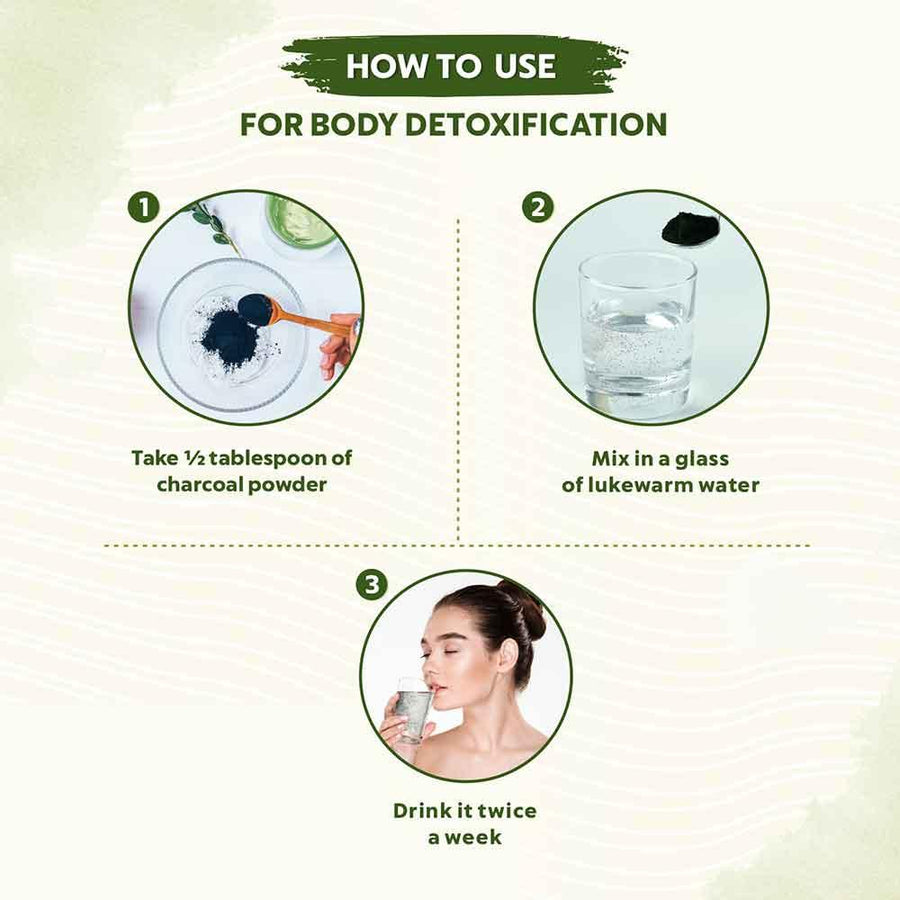 HOW TO USE

FOR BODY DETOXIFICATION

1

Take ½ tablespoon of charcoal powder

2

Mix in a glass of lukewarm water

3

Drink it twice a week