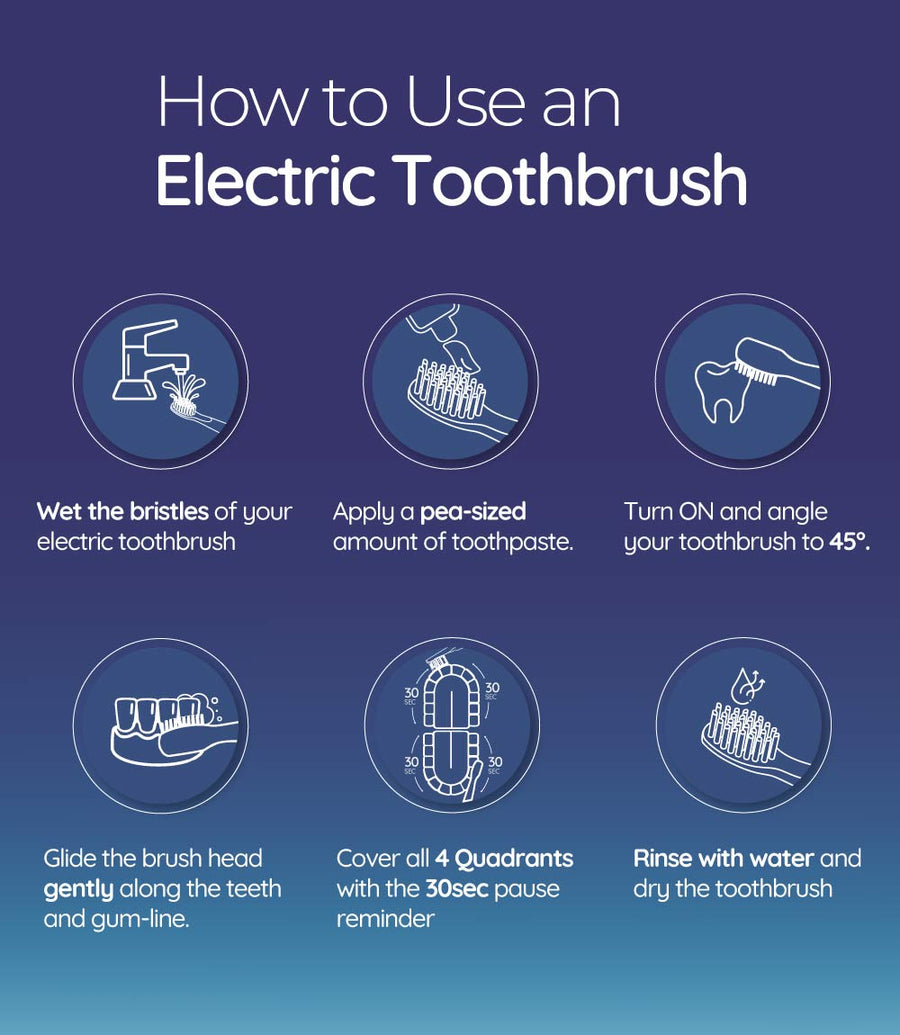 How to Use an
Electric Toothbrush

Wet the bristles of your electric toothbrush

Apply a pea-sized amount of toothpaste.

Turn ON and angle your toothbrush to 45°.

Glide the brush head gently along the teeth and gum-line.

30 SEC
30 SEC
30 SEC
30 SEC

Cover all 4 Quadrants with the 30sec pause reminder

Rinse with water and dry the toothbrush