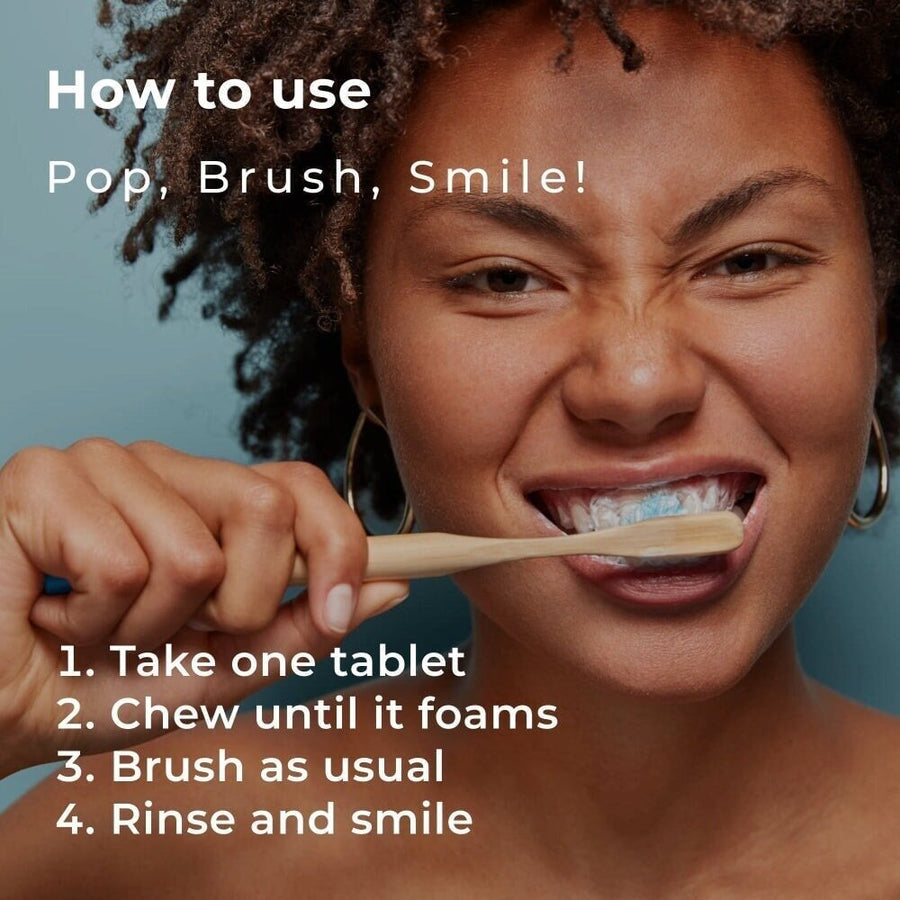 How to use

Pop, Brush, Smile!

1. Take one tablet
2. Chew until it foams
3. Brush as usual
4. Rinse and smile