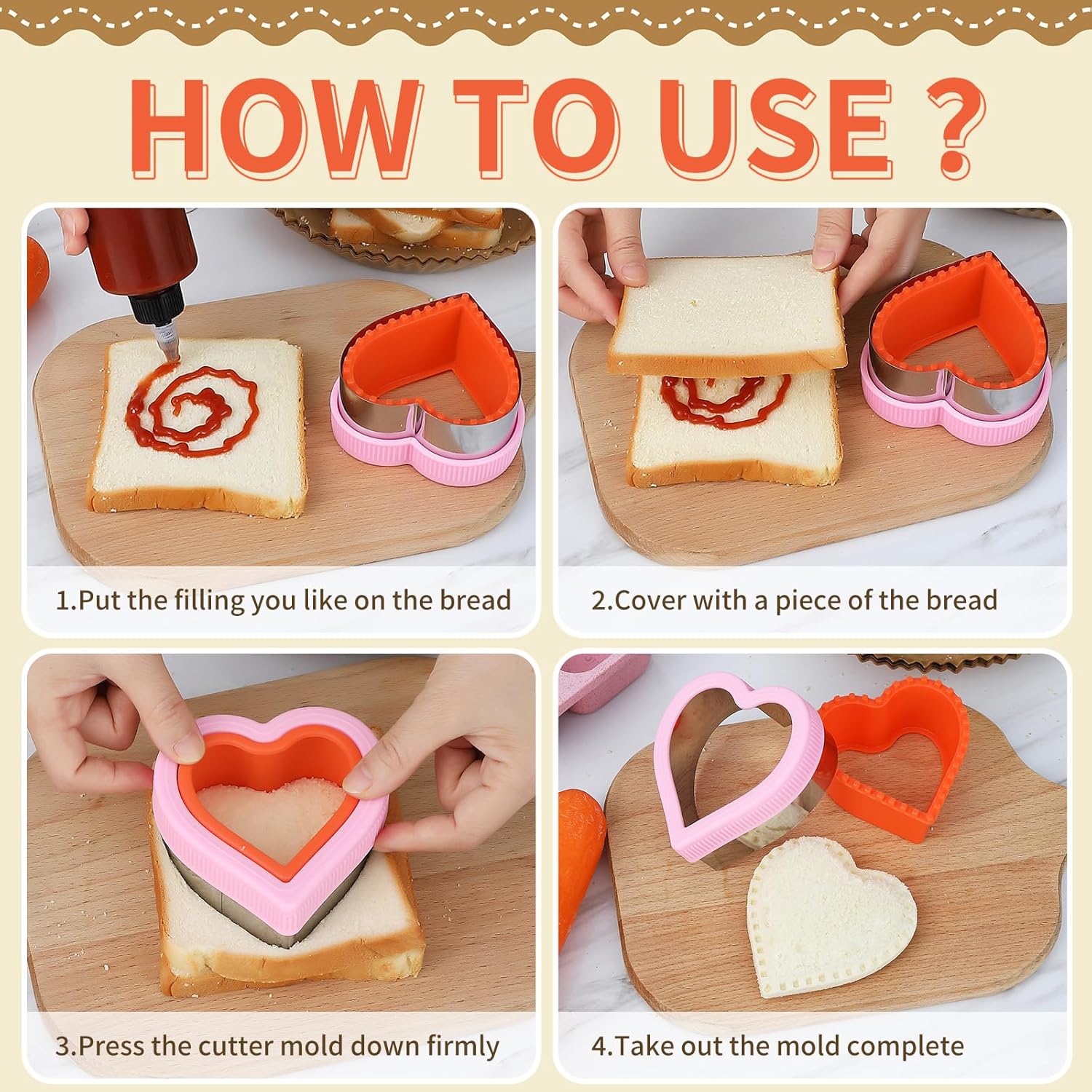 HOW TO USE ?

1.Put the filling you like on the bread

2.Cover with a piece of the bread

3.Press the cutter mold down firmly

4.Take out the mold complete