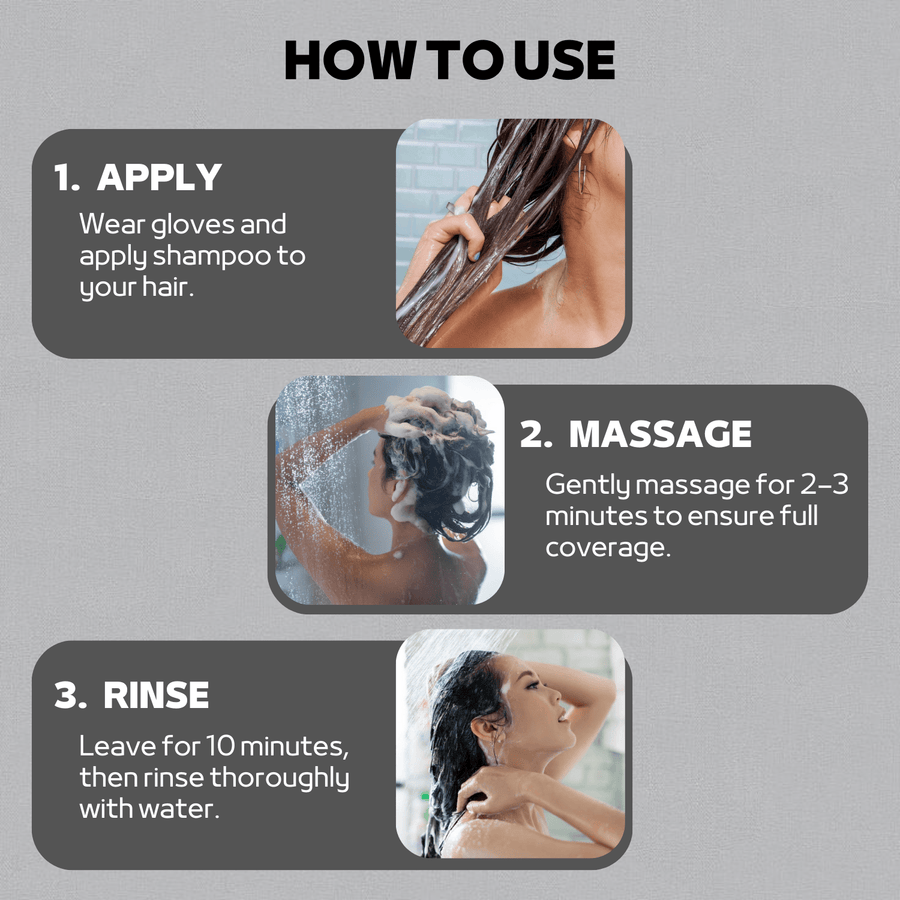 HOW TO USE

1. APPLY

Wear gloves and apply shampoo to your hair.

2. MASSAGE

Gently massage for 2–3 minutes to ensure full coverage.

3. RINSE

Leave for 10 minutes, then rinse thoroughly with water.