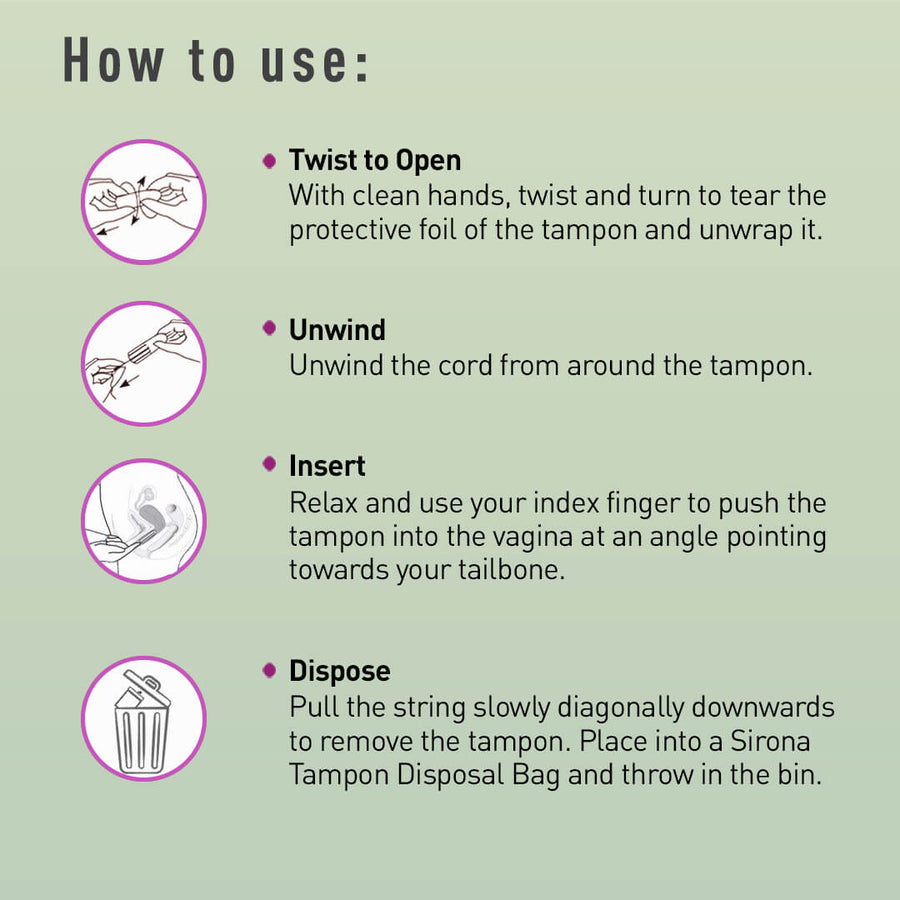 How to use:

• Twist to Open
With clean hands, twist and turn to tear the protective foil of the tampon and unwrap it.

• Unwind
Unwind the cord from around the tampon.

• Insert
Relax and use your index finger to push the tampon into the vagina at an angle pointing towards your tailbone.

• Dispose
Pull the string slowly diagonally downwards to remove the tampon. Place into a Sirona Tampon Disposal Bag and throw in the bin.