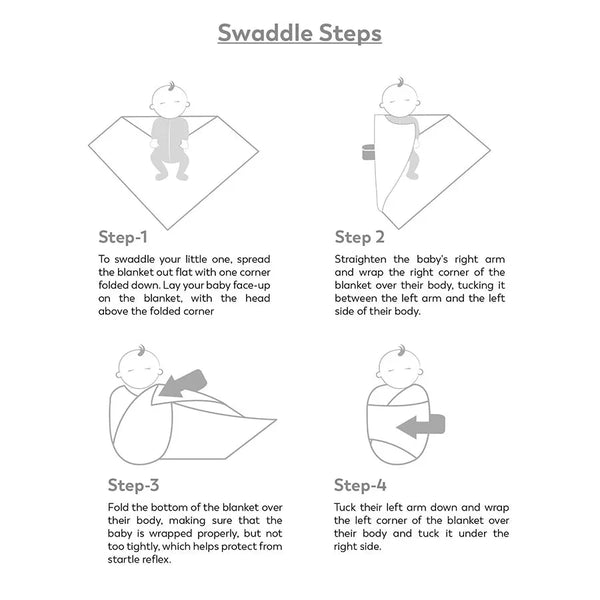 Swaddle Steps

Step-1

To swaddle your little one, spread the blanket out flat with one corner folded down. Lay your baby face-up on the blanket, with the head above the folded corner

Step 2

Straighten the baby's right arm and wrap the right corner of the blanket over their body, tucking it between the left arm and the left side of their body.

Step-3

Fold the bottom of the blanket over their body, making sure that the baby is wrapped properly, but not too tightly, which helps protect from startle reflex.

Step-4

Tuck their left arm down and wrap the left corner of the blanket over their body and tuck it under the right side.