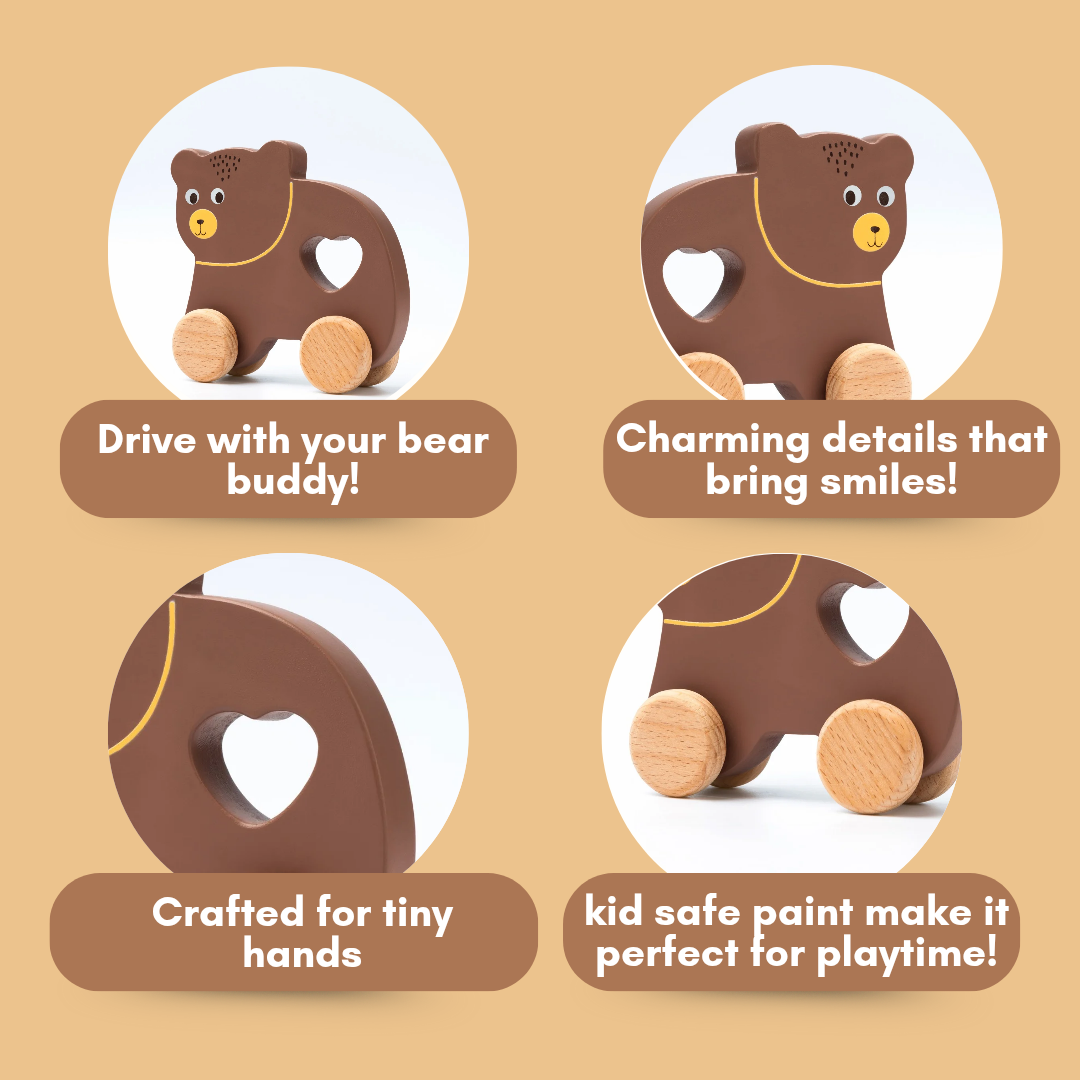 Drive with your bear buddy!

Charming details that bring smiles!

Crafted for tiny hands

kid safe paint make it perfect for playtime!