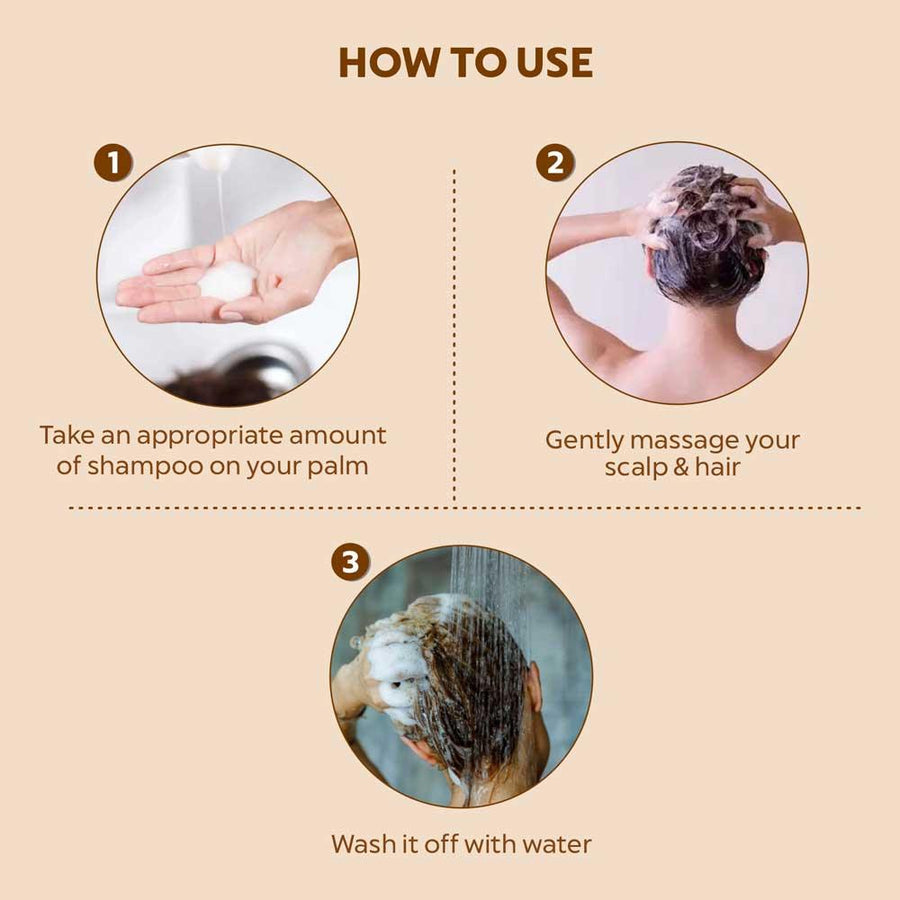 HOW TO USE

1

Take an appropriate amount of shampoo on your palm

2

Gently massage your scalp & hair

3

Wash it off with water