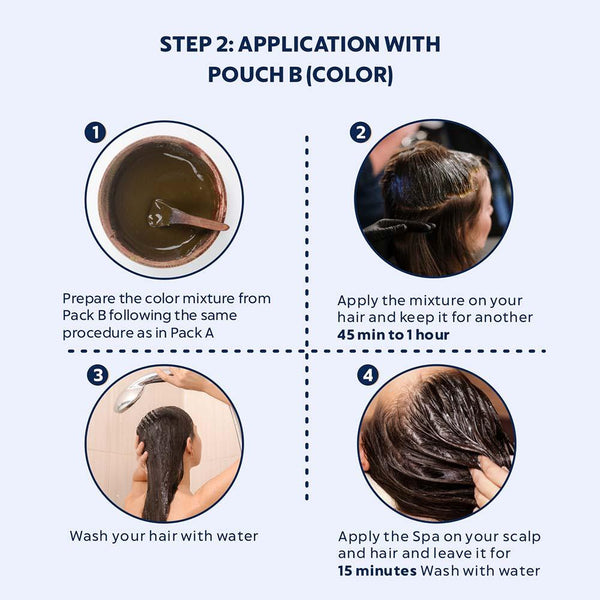 STEP 2: APPLICATION WITH POUCH B (COLOR)

1

Prepare the color mixture from Pack B following the same procedure as in Pack A

2

Apply the mixture on your hair and keep it for another 45 min to 1 hour

3

Wash your hair with water

4

Apply the Spa on your scalp and hair and leave it for 15 minutes Wash with water