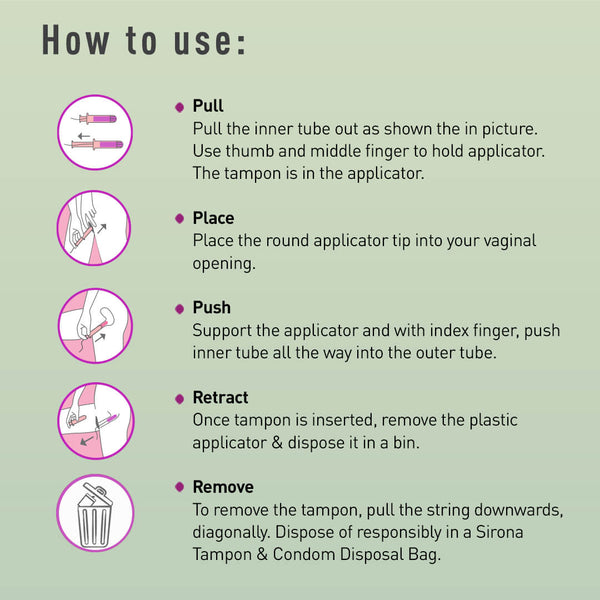 How to use:

Pull
Pull the inner tube out as shown the in picture. Use thumb and middle finger to hold applicator. The tampon is in the applicator.

Place
Place the round applicator tip into your vaginal opening.

Push
Support the applicator and with index finger, push inner tube all the way into the outer tube.

Retract
Once tampon is inserted, remove the plastic applicator & dispose it in a bin.

Remove
To remove the tampon, pull the string downwards, diagonally. Dispose of responsibly in a Sirona Tampon & Condom Disposal Bag.