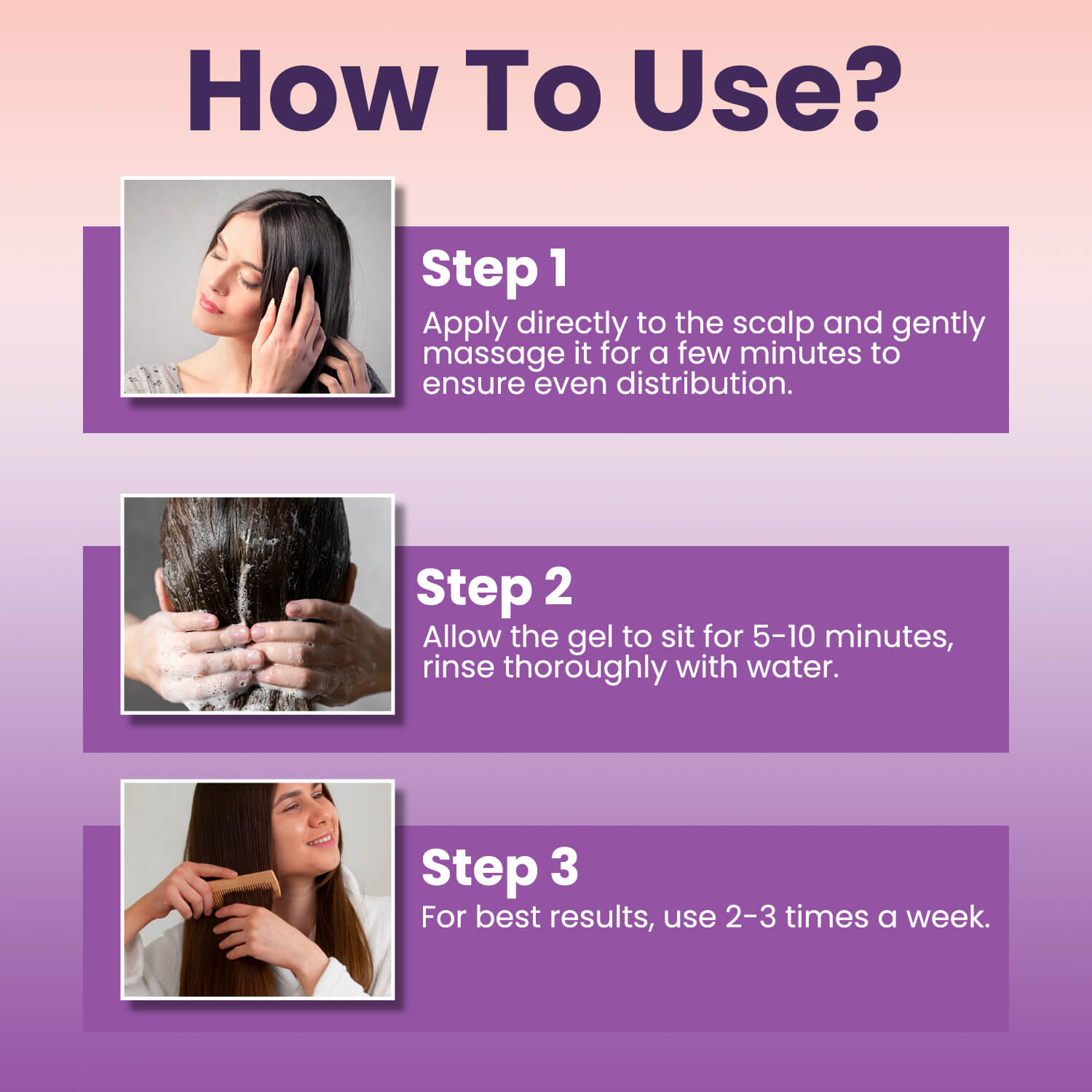 How To Use?

Step 1

Apply directly to the scalp and gently massage it for a few minutes to ensure even distribution.

Step 2

Allow the gel to sit for 5-10 minutes, rinse thoroughly with water.

Step 3

For best results, use 2-3 times a week.