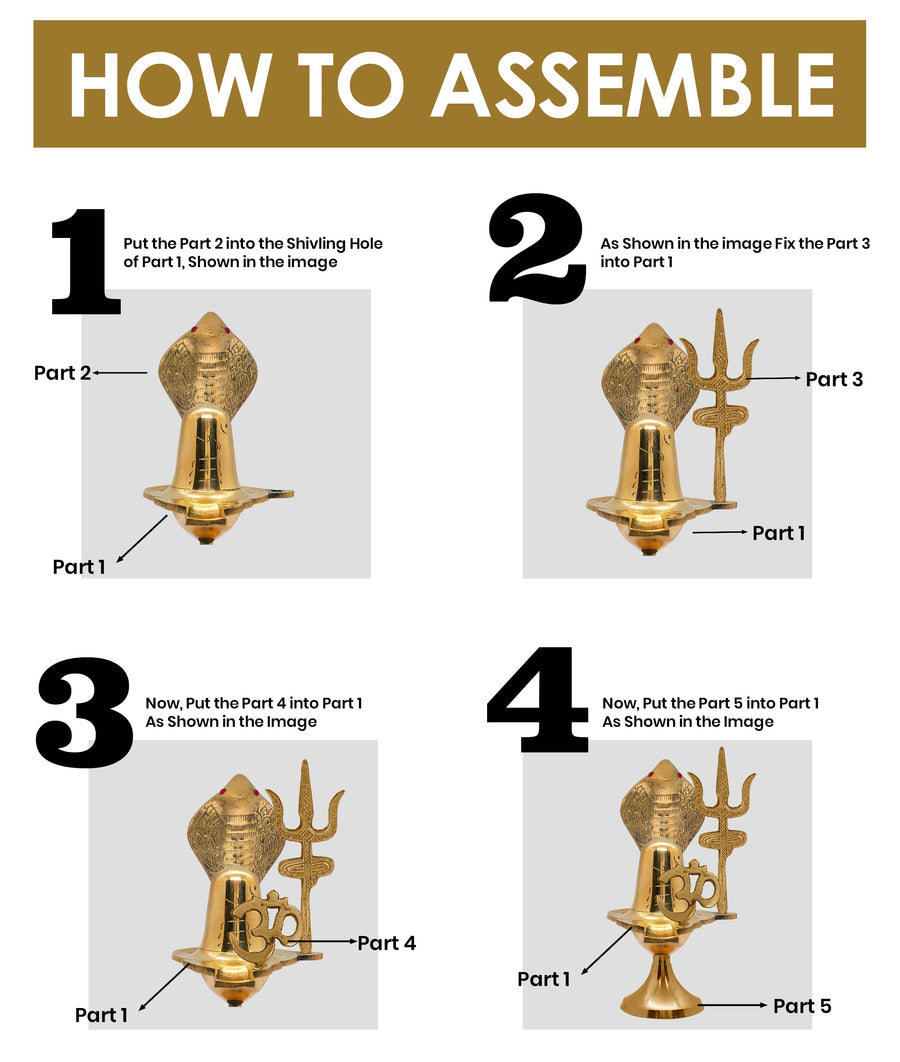 HOW TO ASSEMBLE

1

Put the Part 2 into the Shivling Hole of Part 1, Shown in the image

Part 2

Part 1

2

As Shown in the image Fix the Part 3 into Part 1

Part 3

Part 1

3

Now, Put the Part 4 into Part 1 As Shown in the Image

Part 4

Part 1

4

Now, Put the Part 5 into Part 1 As Shown in the Image

Part 1

Part 5