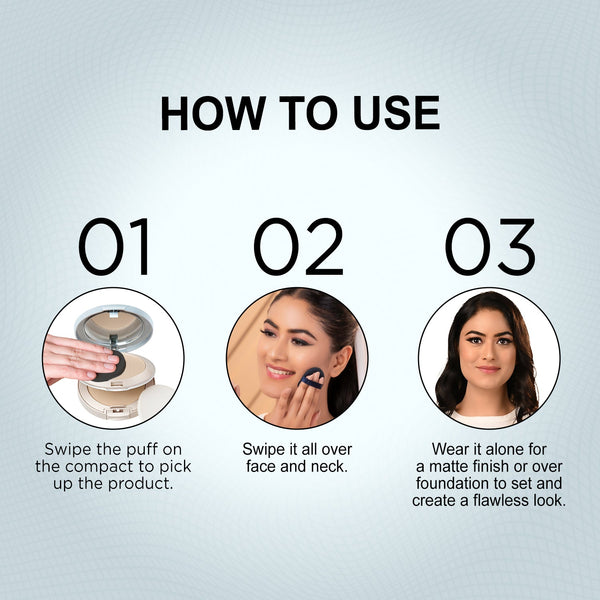 HOW TO USE

01

Swipe the puff on the compact to pick up the product.

02

Swipe it all over face and neck.

03

Wear it alone for a matte finish or over foundation to set and create a flawless look.