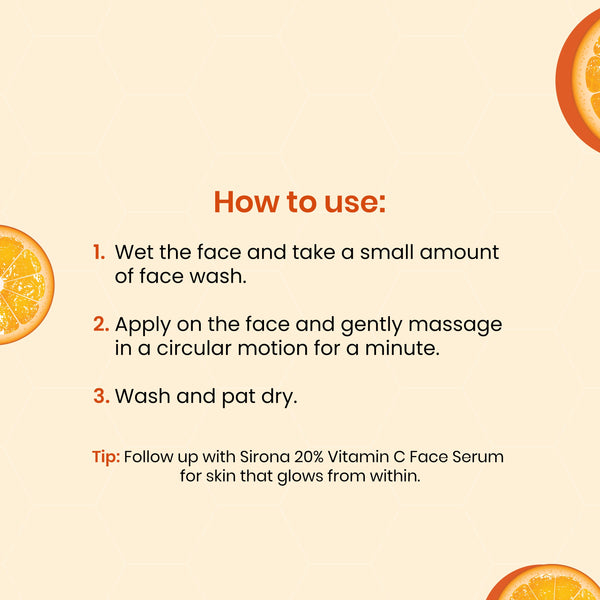 How to use:

1. Wet the face and take a small amount of face wash.

2. Apply on the face and gently massage in a circular motion for a minute.

3. Wash and pat dry.

Tip: Follow up with Sirona 20% Vitamin C Face Serum for skin that glows from within.