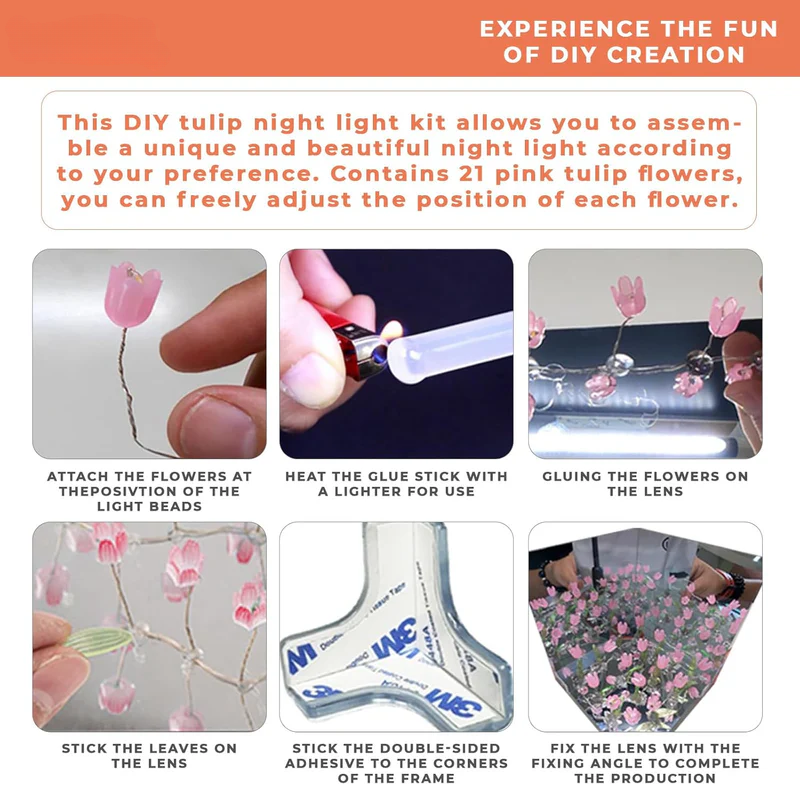 EXPERIENCE THE FUN OF DIY CREATION

This DIY tulip night light kit allows you to assemble a unique and beautiful night light according to your preference. Contains 21 pink tulip flowers, you can freely adjust the position of each flower.

ATTACH THE FLOWERS AT THEPOSIVTION OF THE LIGHT BEADS

HEAT THE GLUE STICK WITH A LIGHTER FOR USE

GLUING THE FLOWERS ON THE LENS

STICK THE LEAVES ON THE LENS

3M
3M
3M

STICK THE DOUBLE-SIDED ADHESIVE TO THE CORNERS OF THE FRAME

FIX THE LENS WITH THE FIXING ANGLE TO COMPLETE THE PRODUCTION